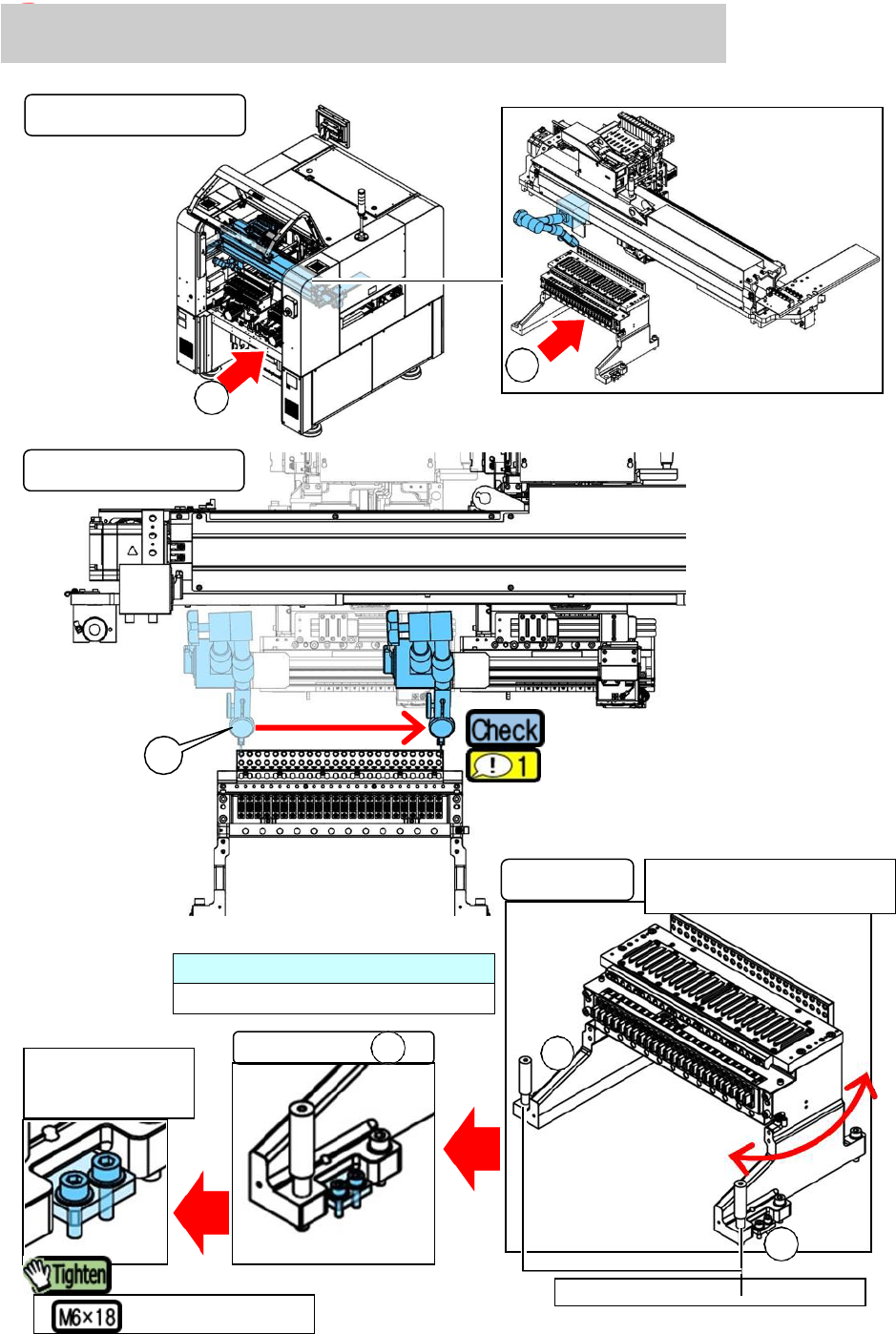 Check

1

Tighten

M6×18