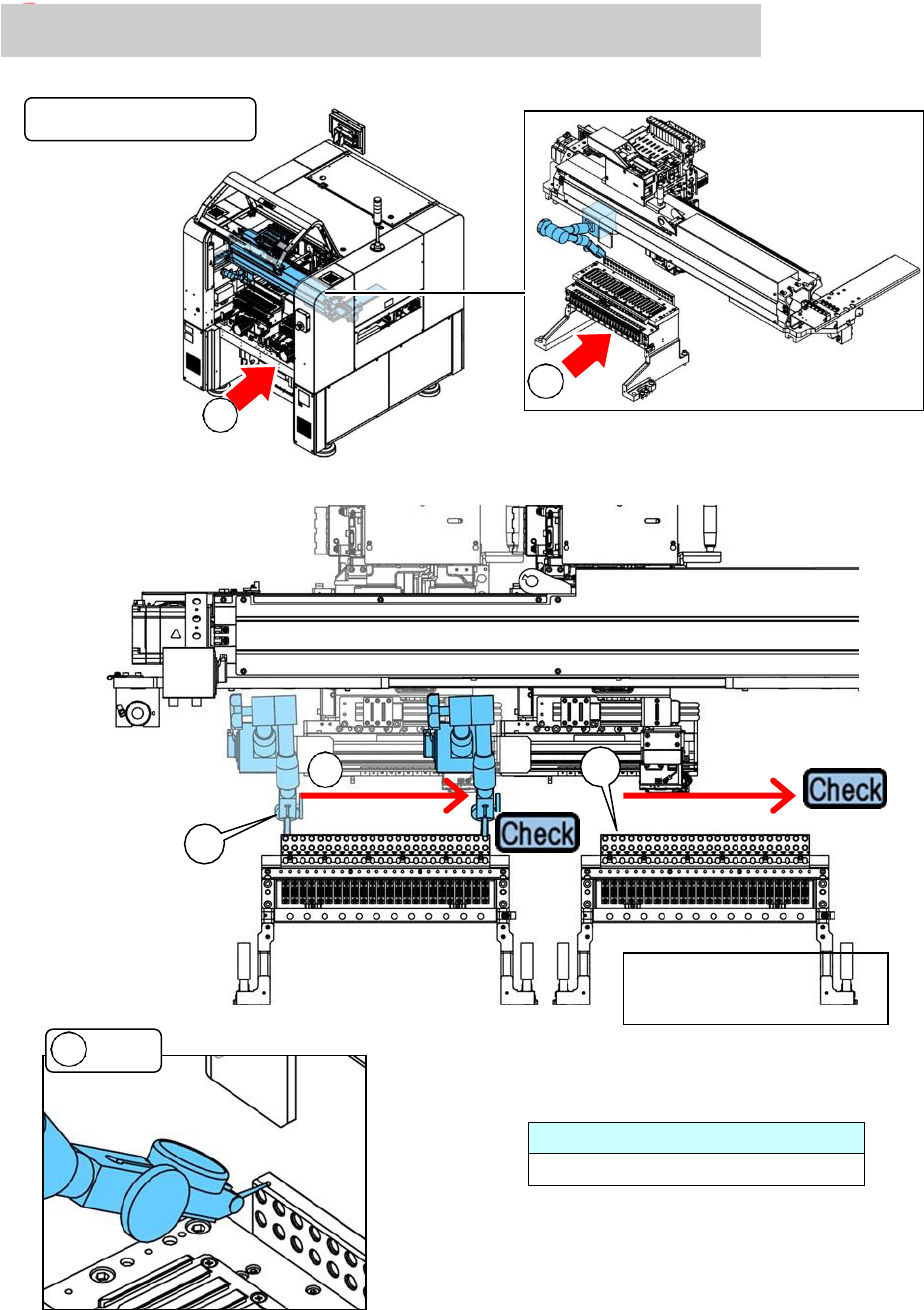 Check

Check