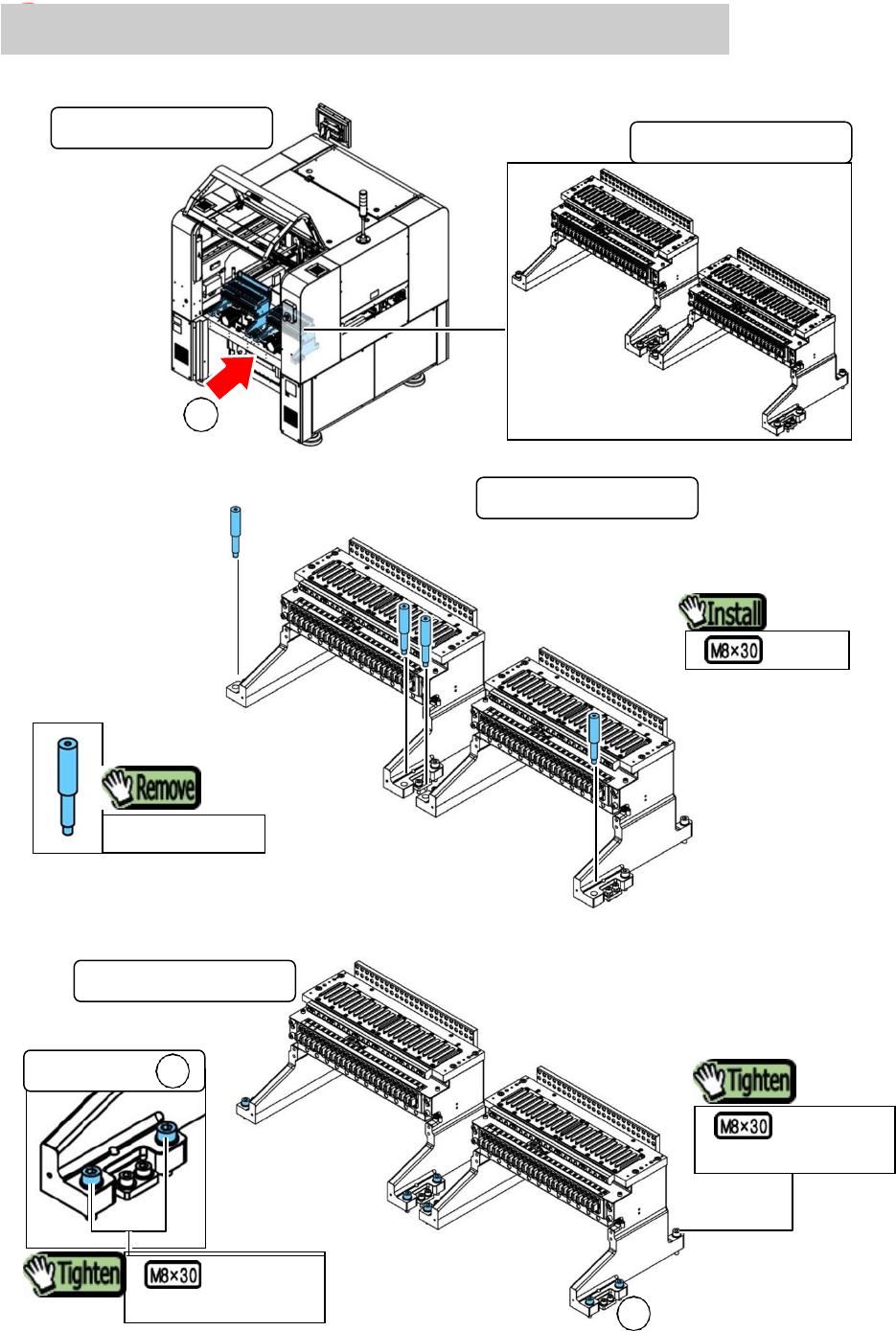 Install

M8×30

Remove

Tighten

M8×30

Tighten

M8×30