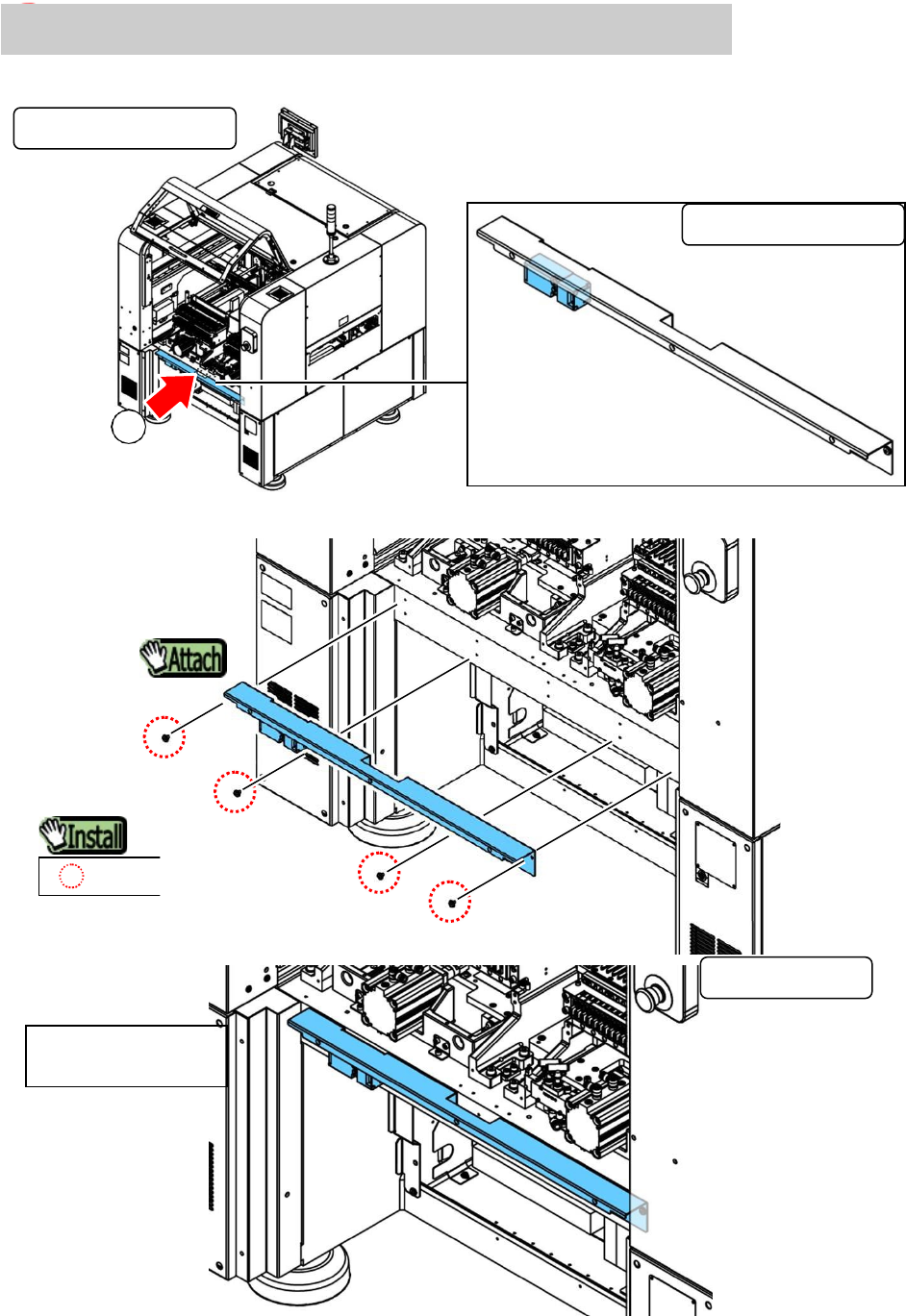 Attach

Install