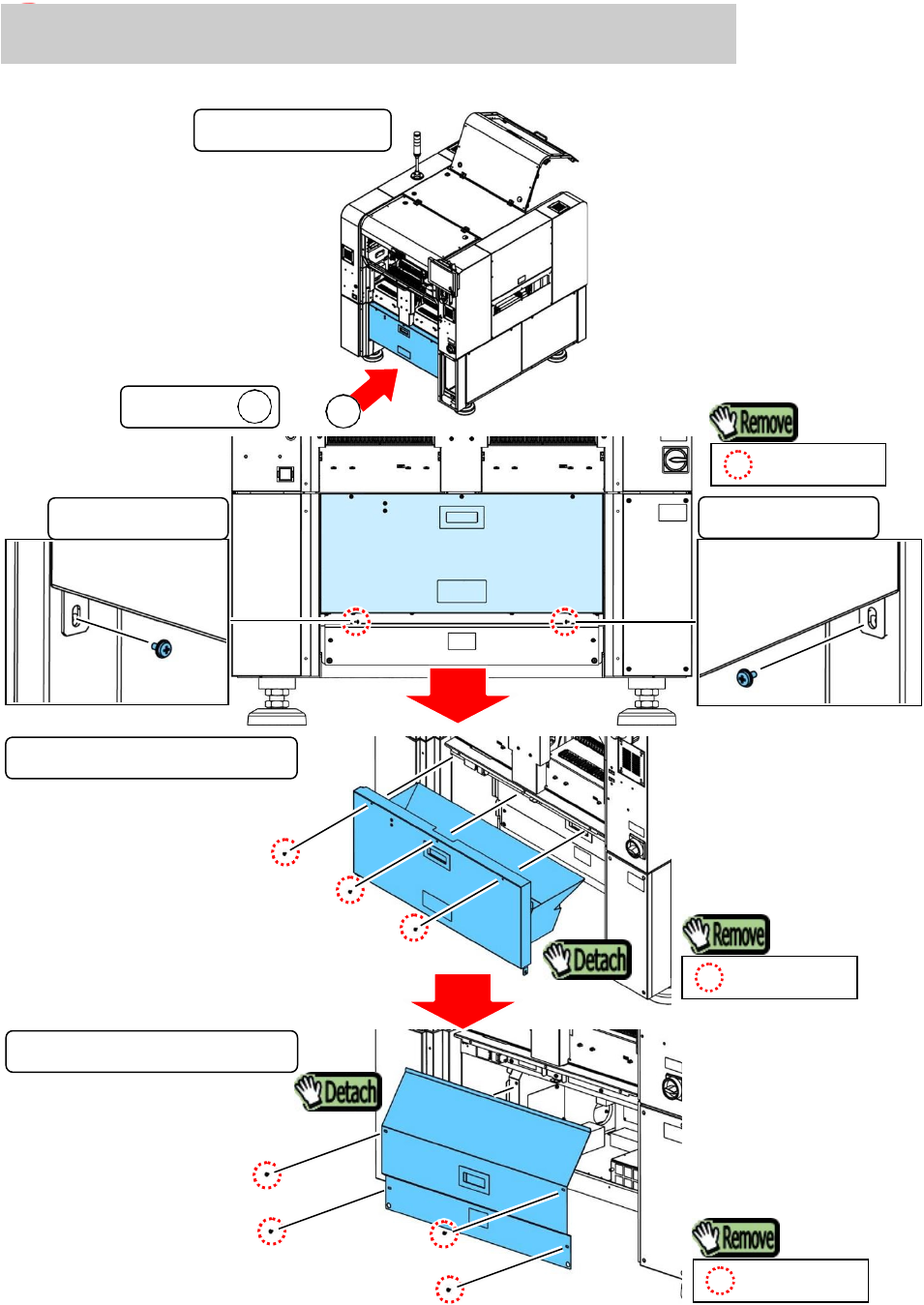 Remove

Remove

Detach

Detach

Remove