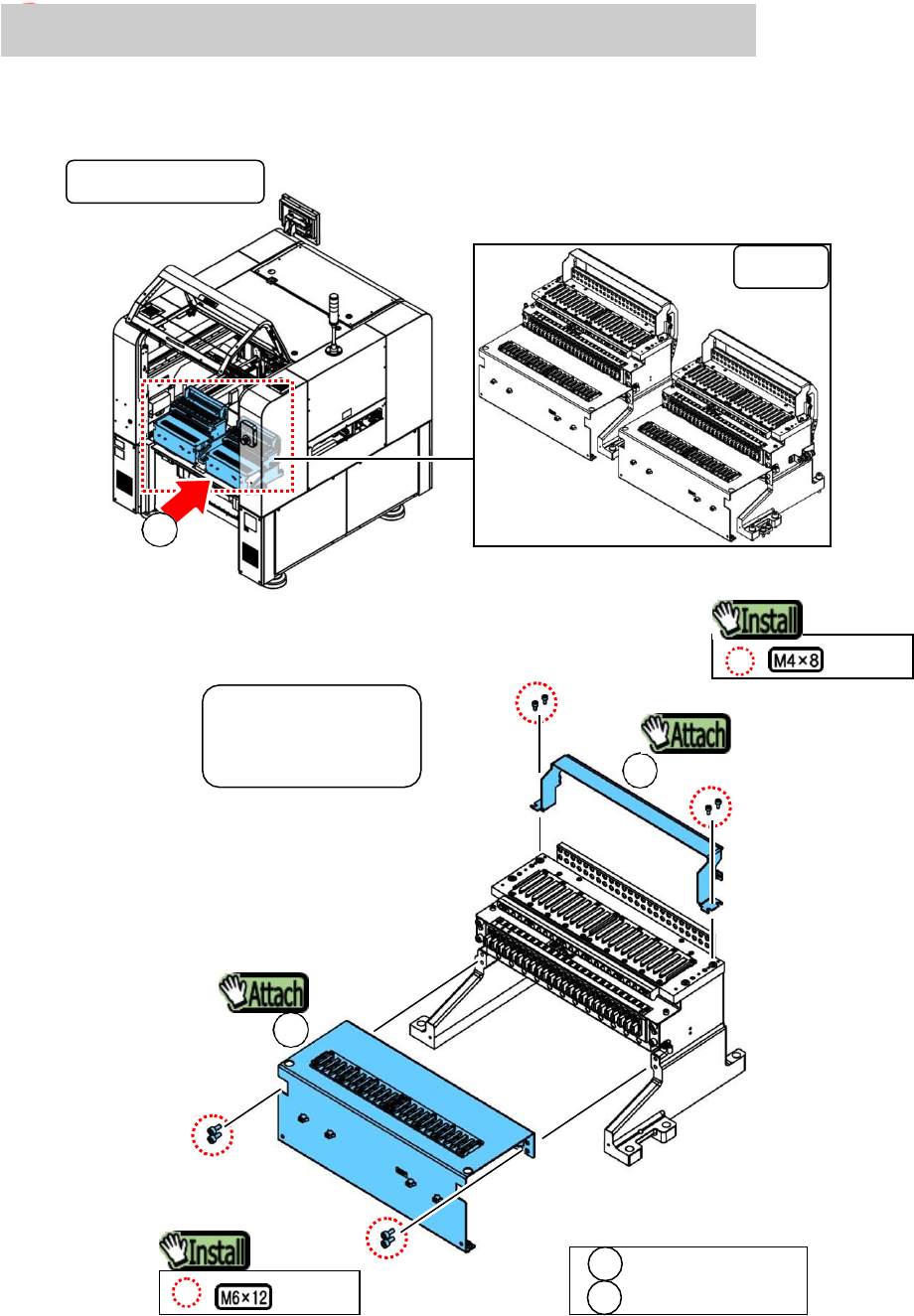 Install

M4×8

Attach

Attach

Install

M6×12