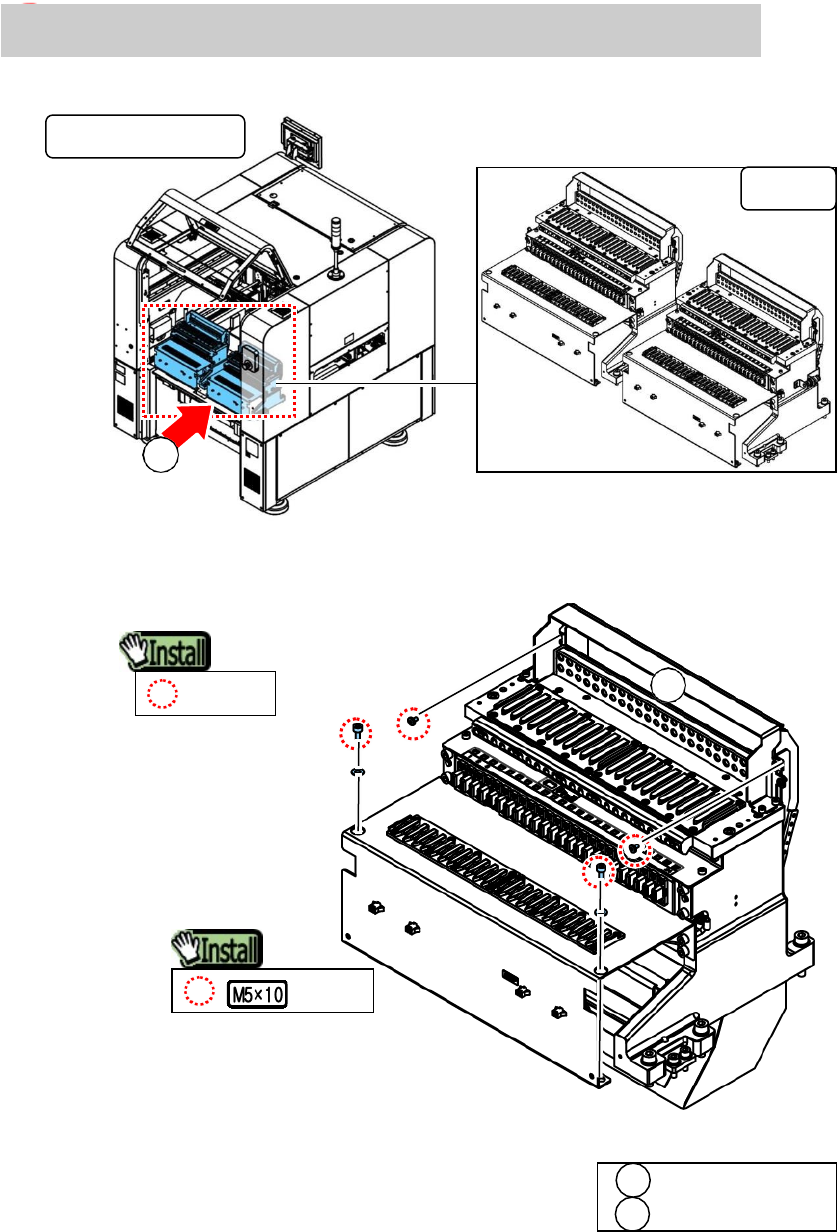 Install

Install

M5×10