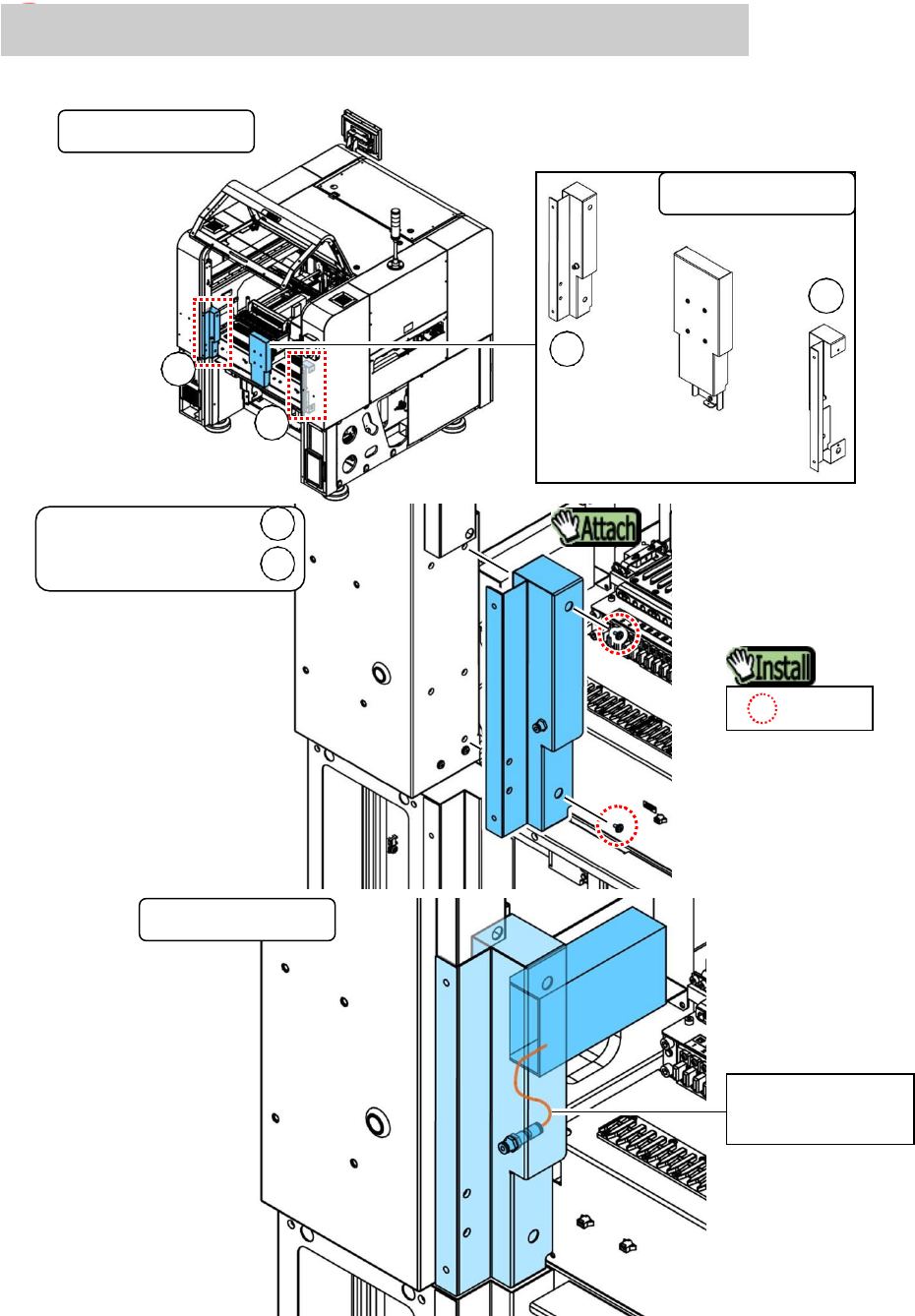 Attach

Install