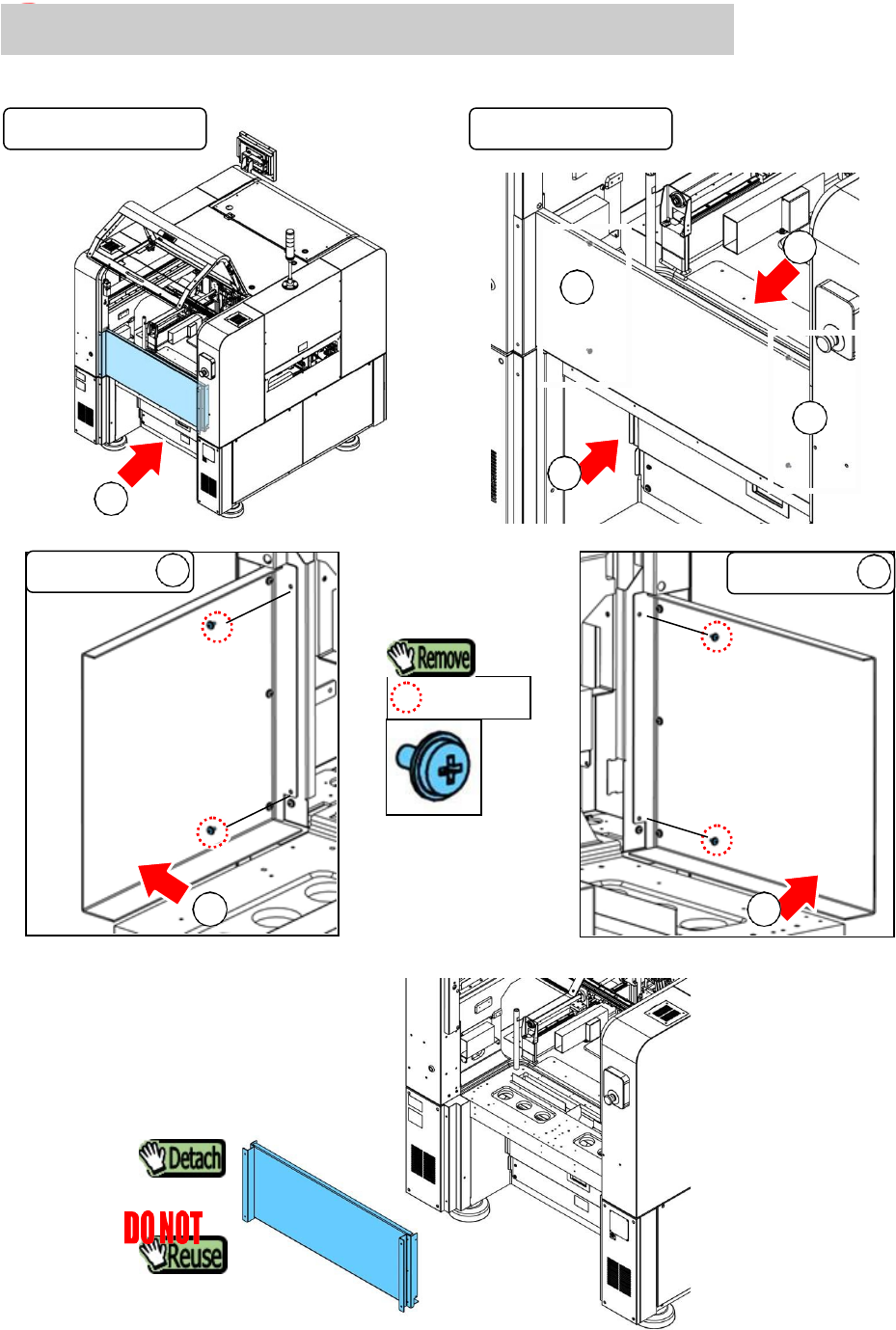 Remove

Detach

DO NOT Reuse