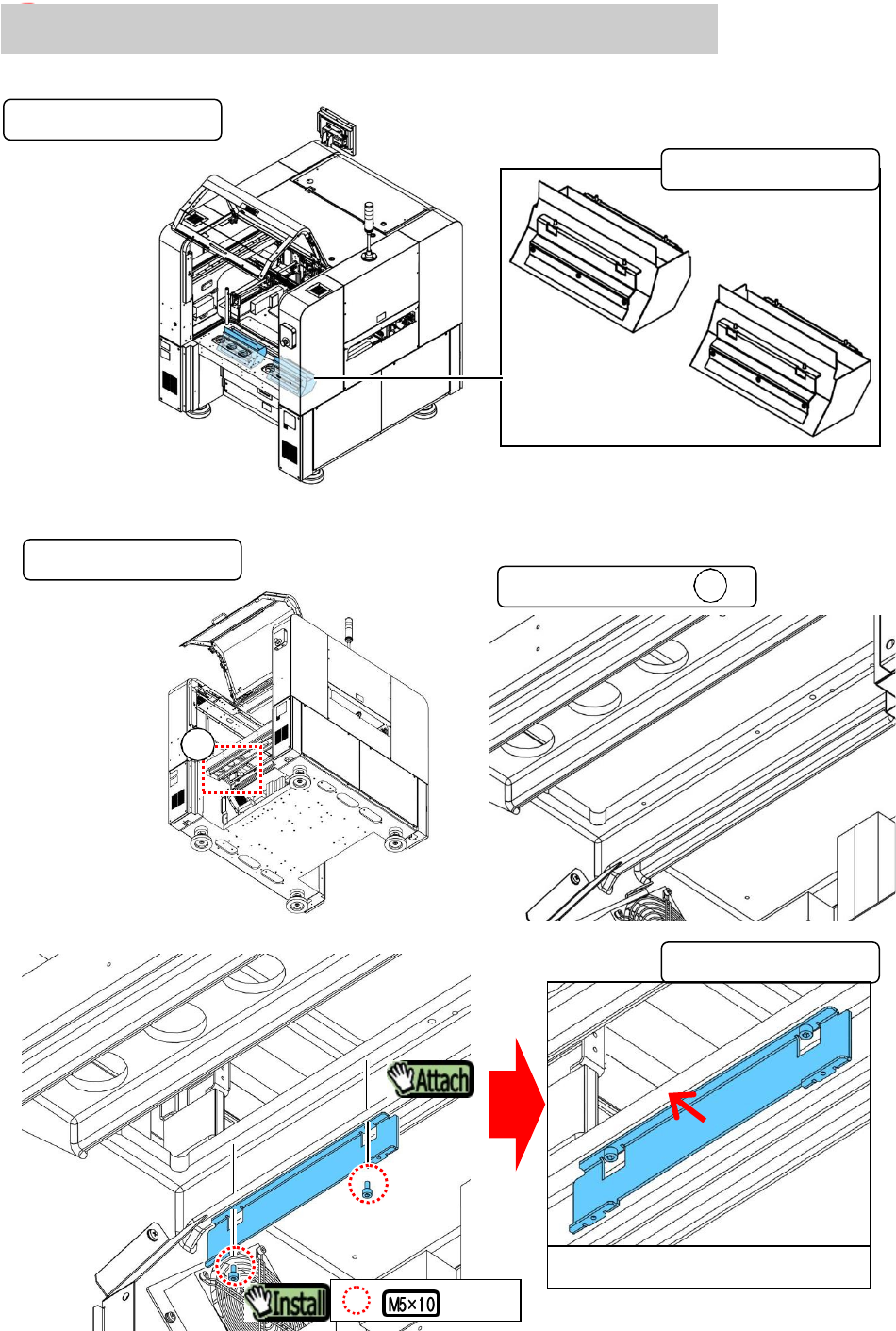 Attach

Install

M5×10