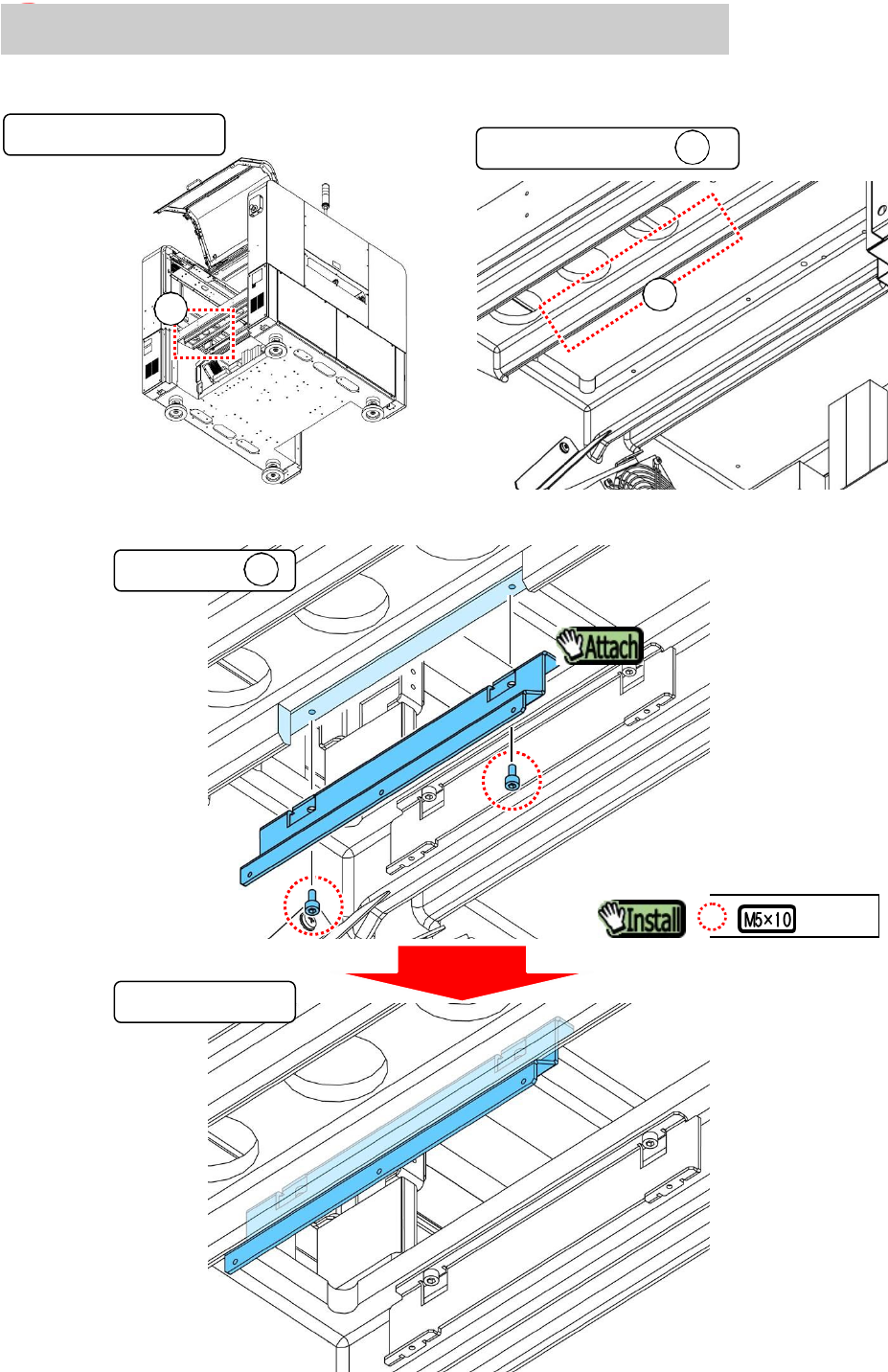 Attach

Install

M5×10