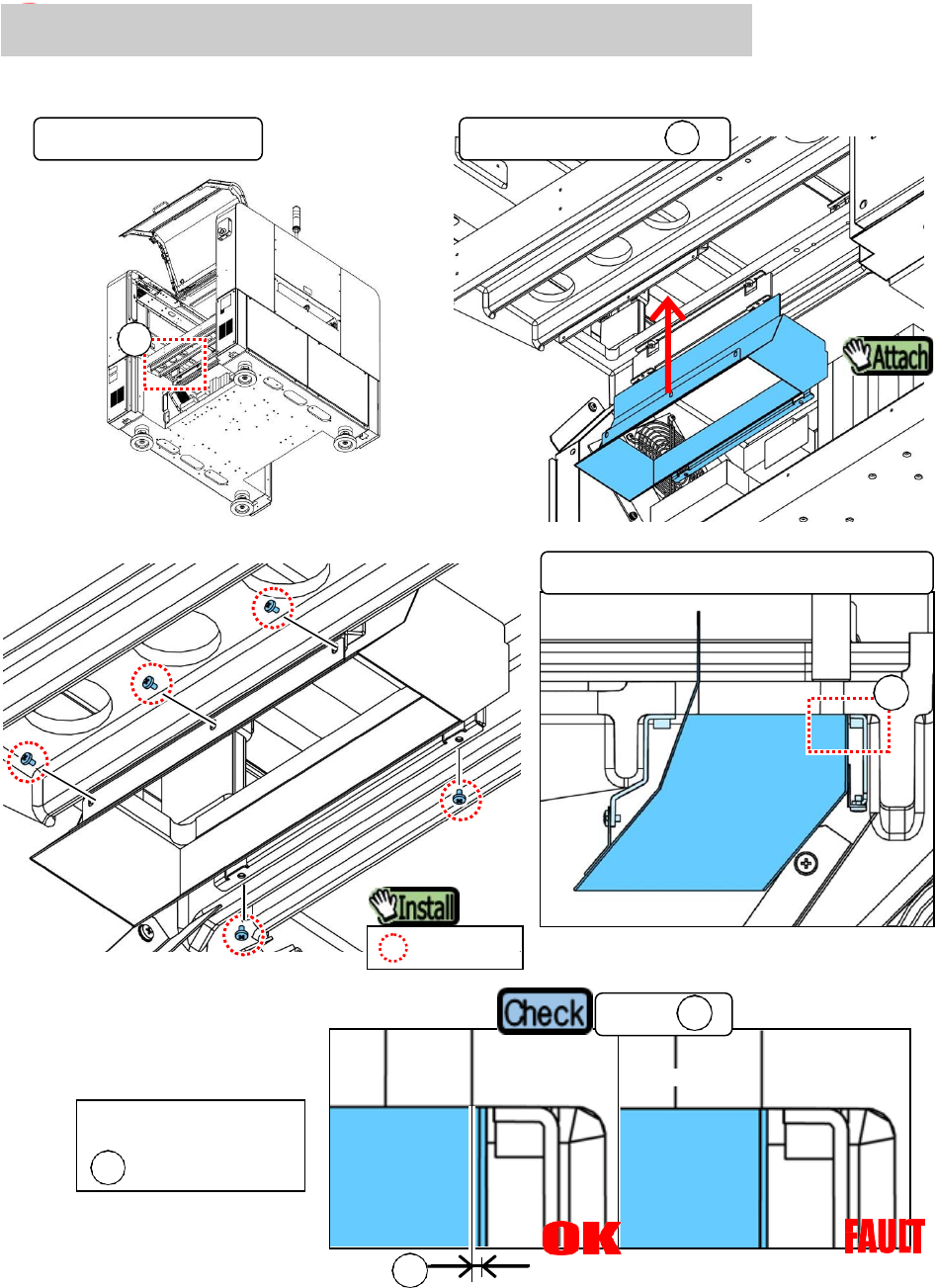 Attach

Install

Check

OK

FAULT