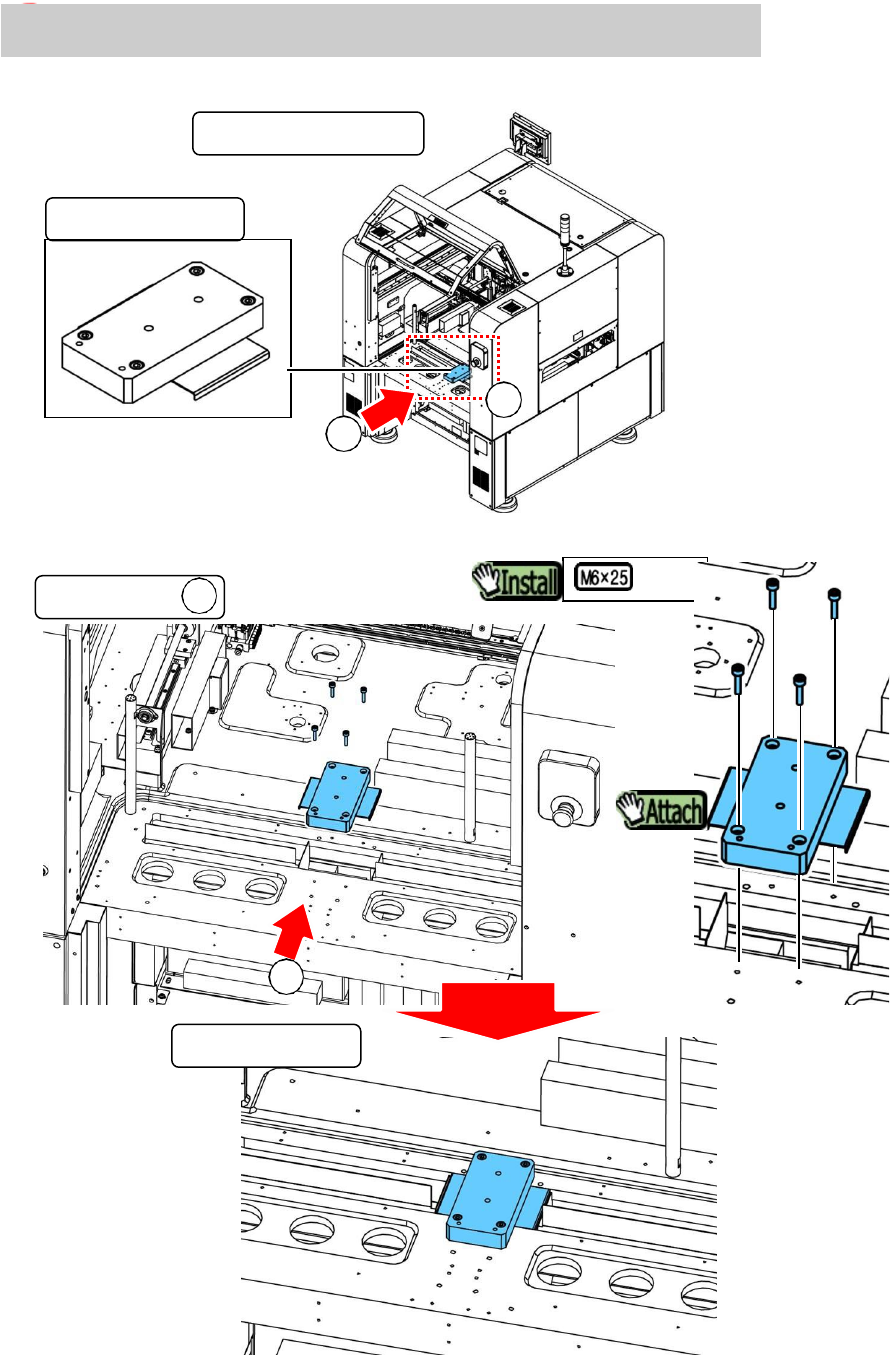 Install

M6×25

Attach