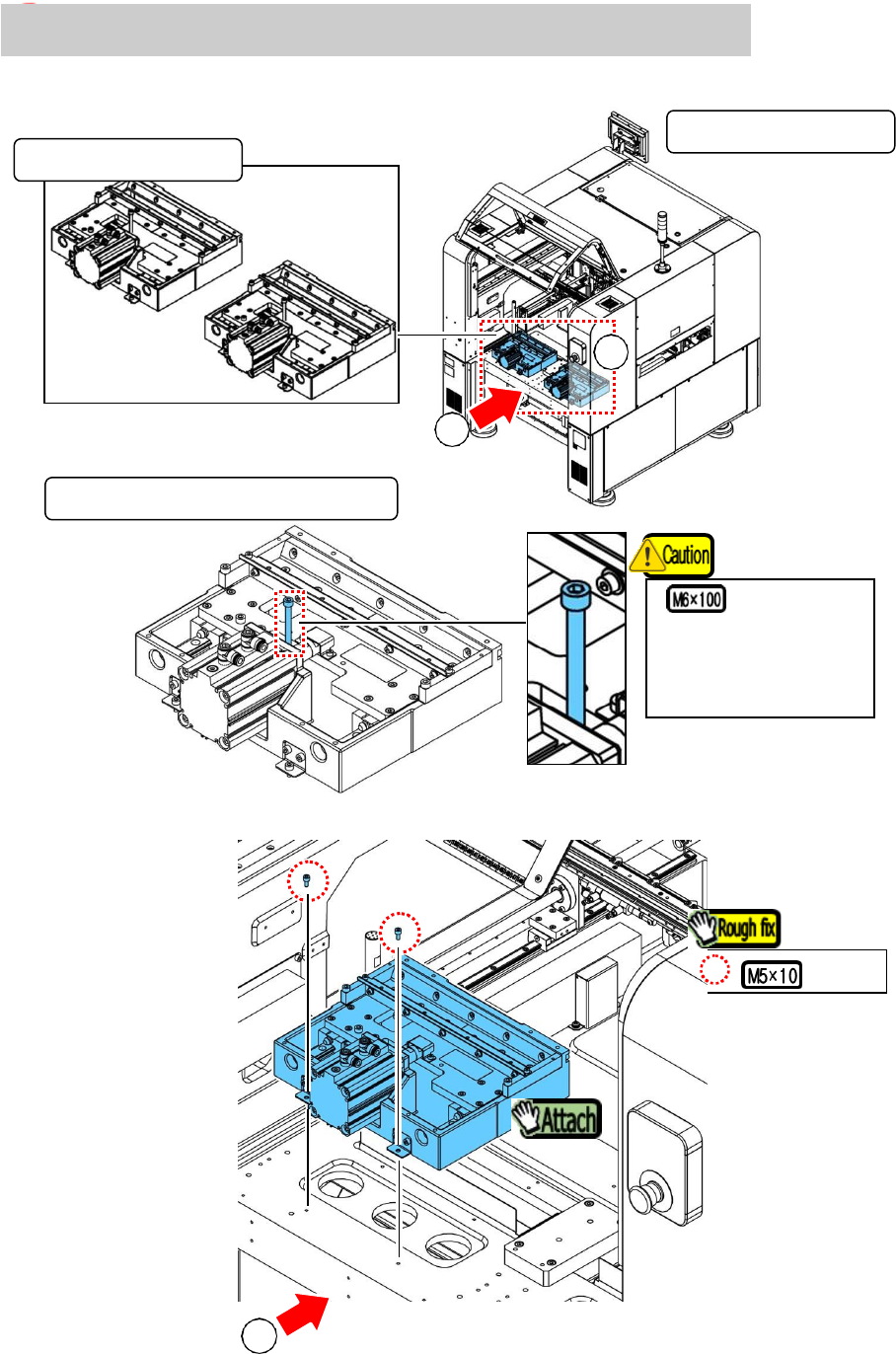 Caution

M6×100

Rough fix

M5×10

Attach