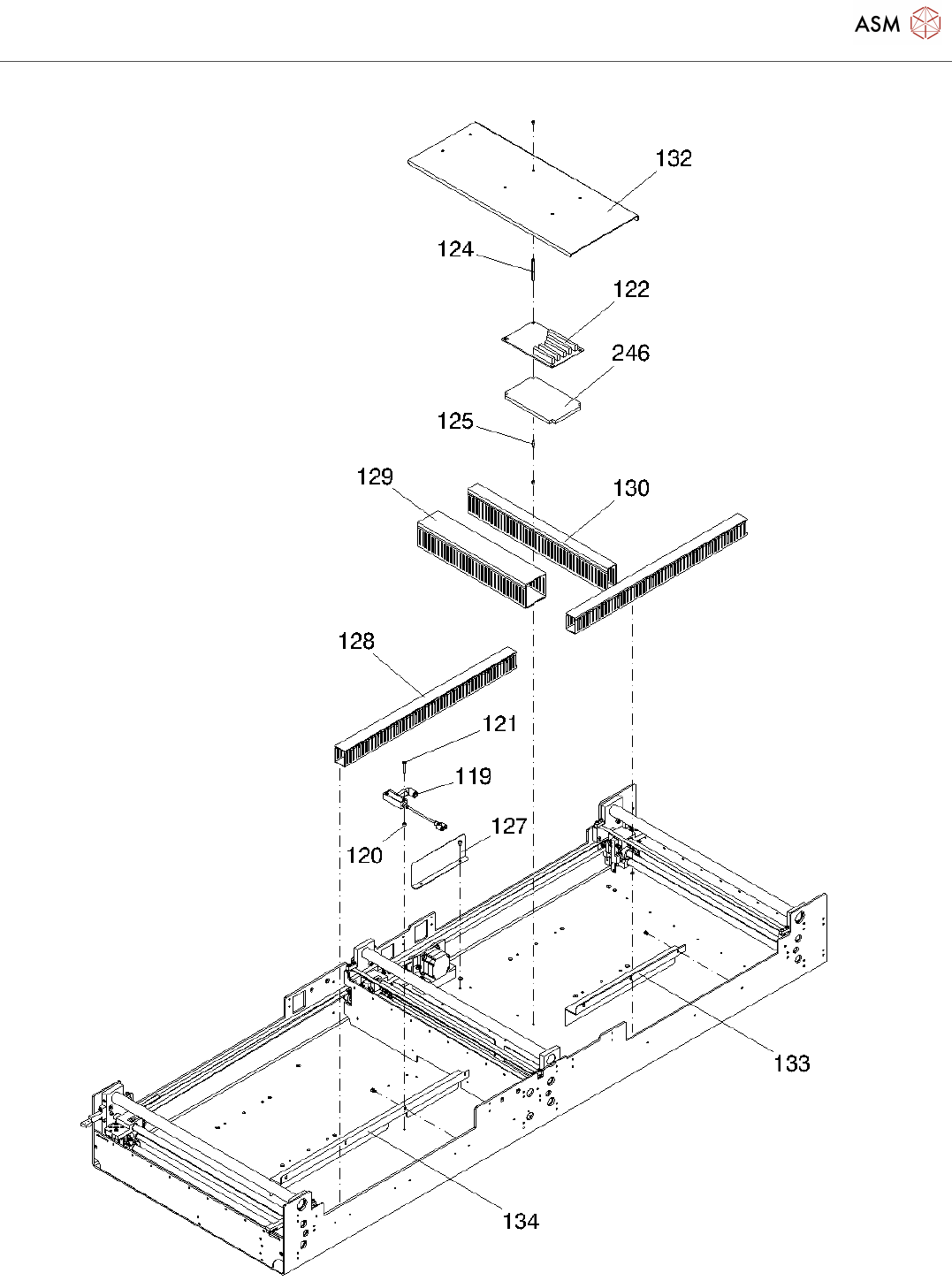 ASM

132
124
122
246
125
129
130
128
121
119
127
120
133
134