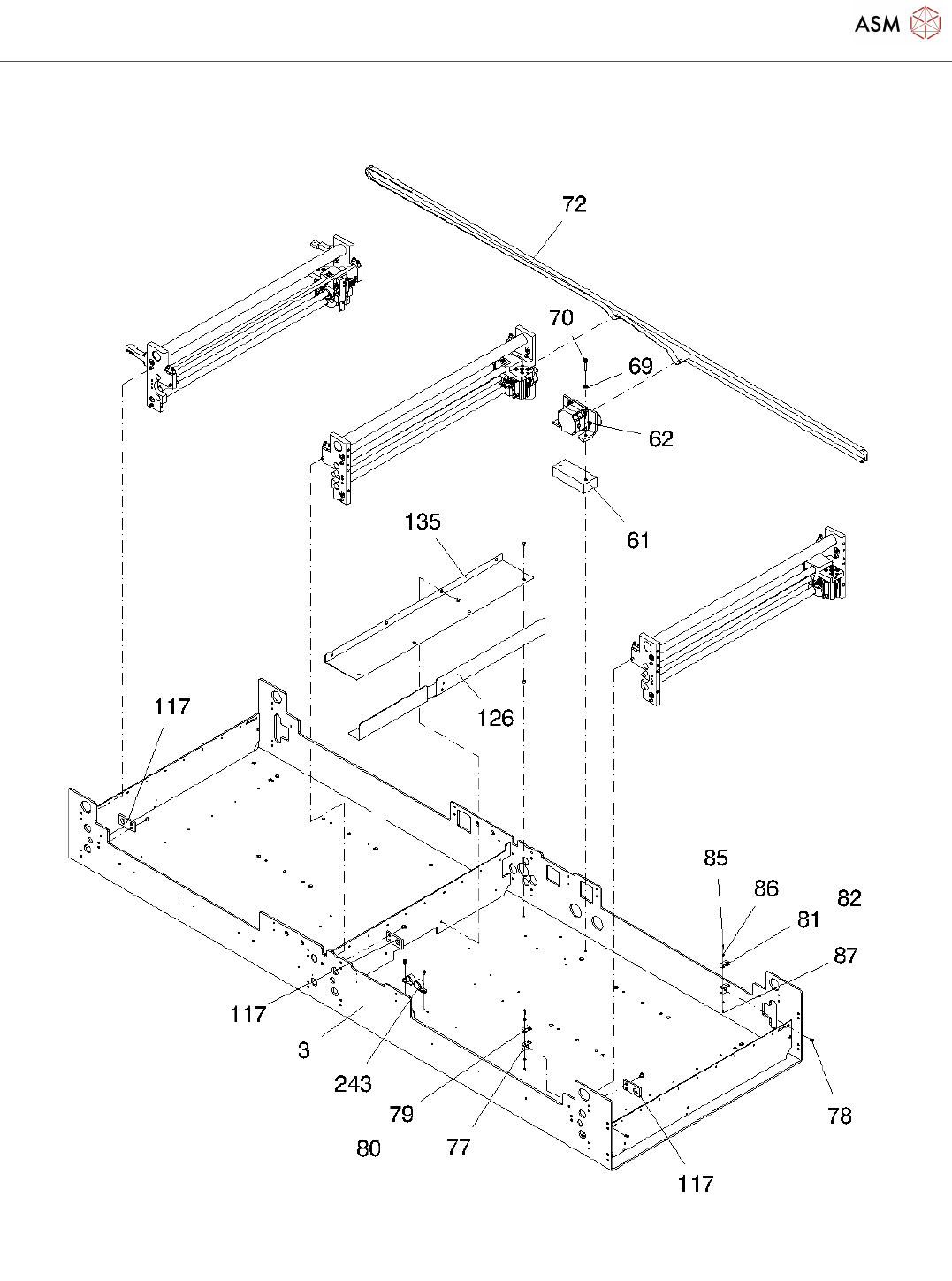 ASM

72

70

69

62

61

135

126

117

85

86

82

81

87

117

3

243

79

80

77

78

117