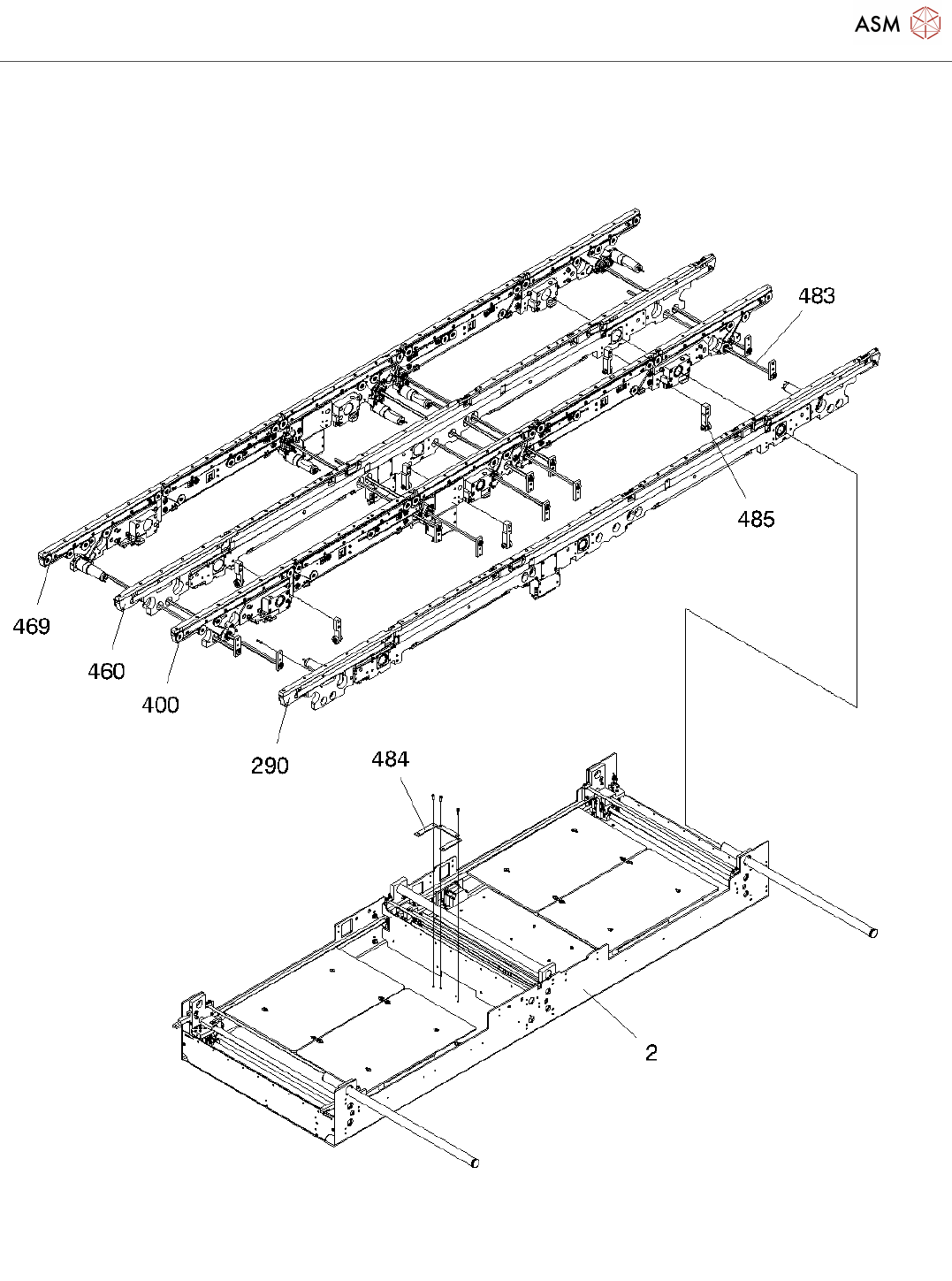 ASM

483

485

469

460

400

290

484

2