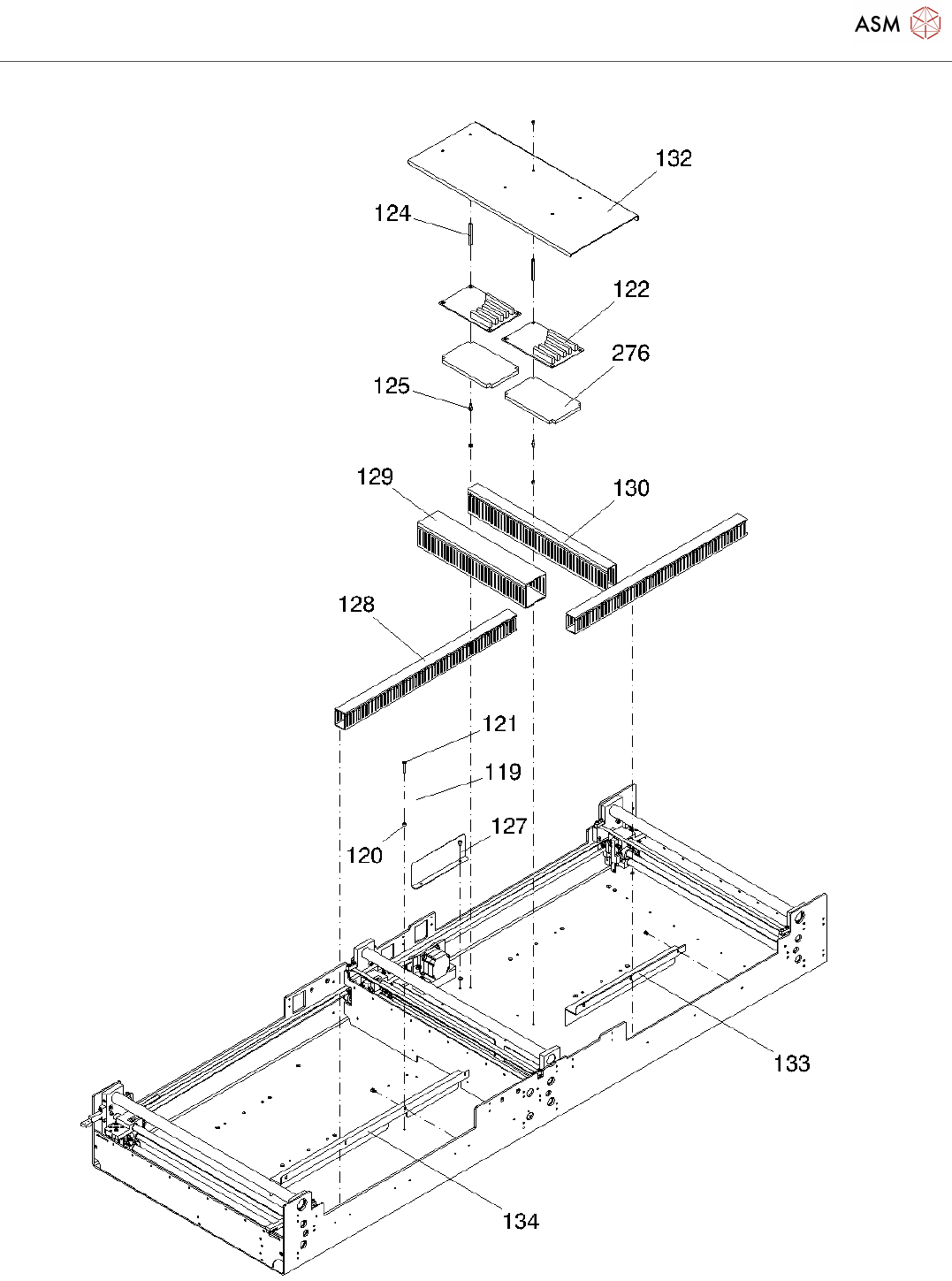 ASM

132
124
122
276
125
129
130
128
121
119
127
120
133
134