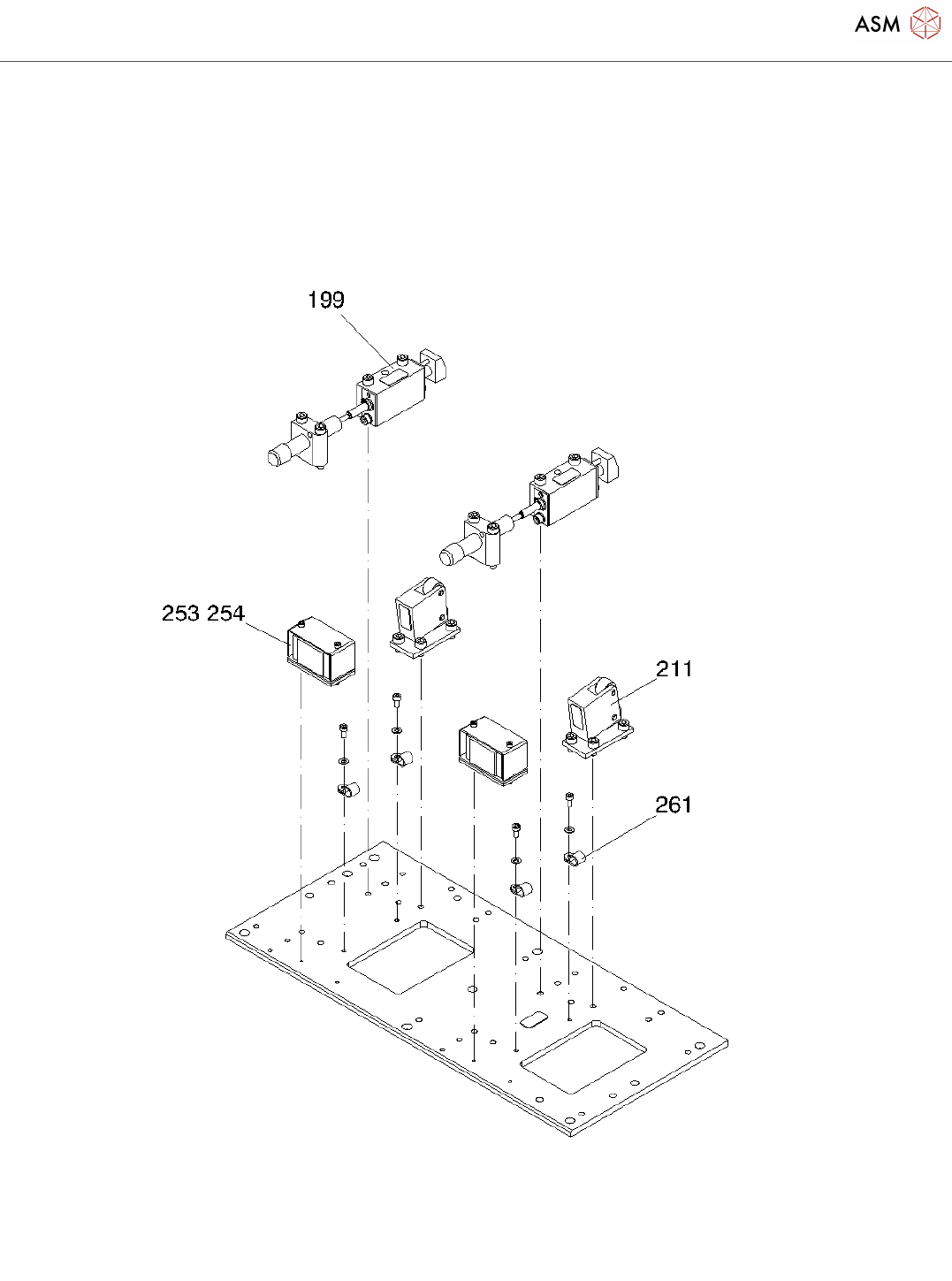 ASM

199

253 254

211

261