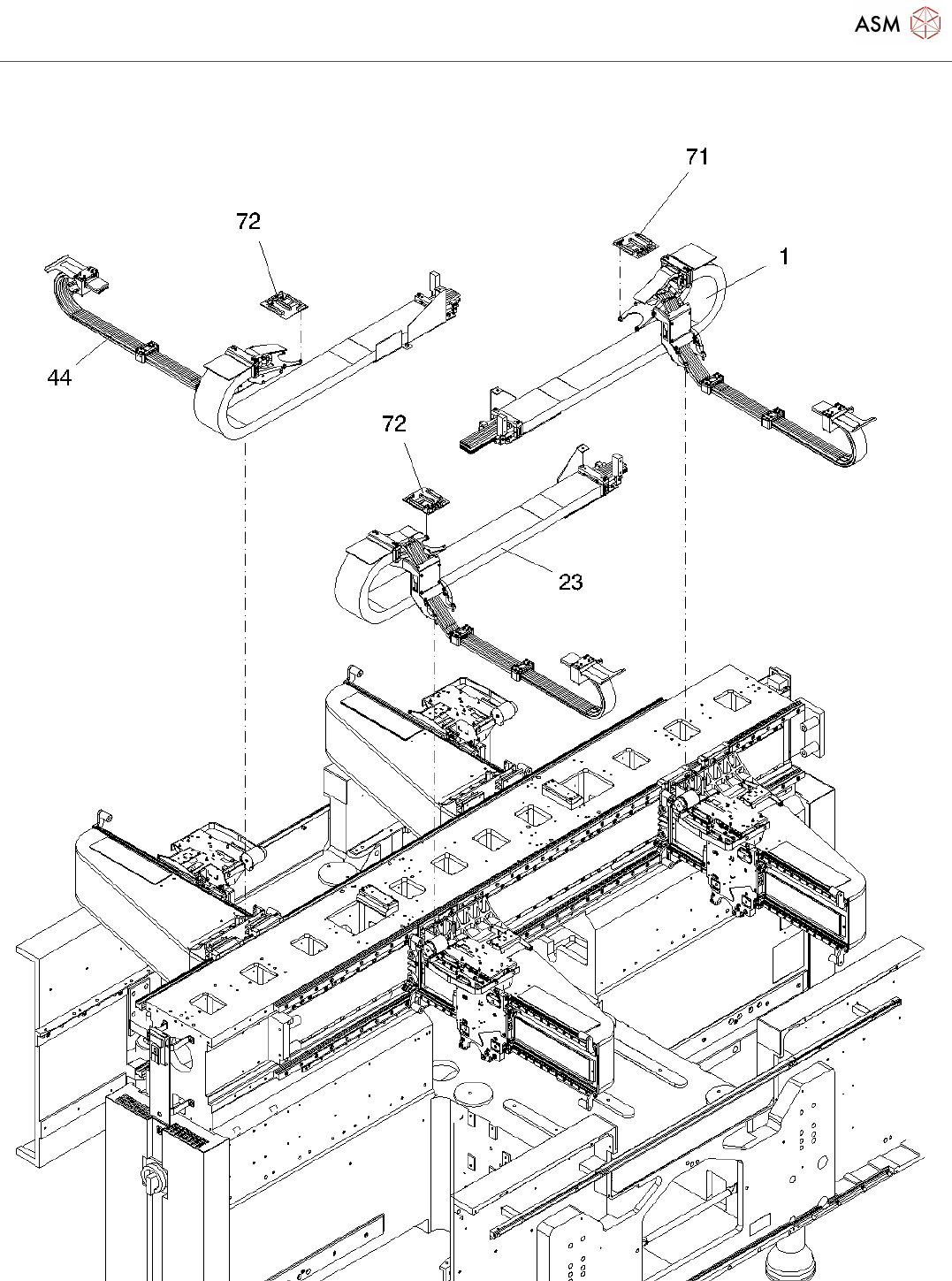 ASM

71

72

1

44

72

23