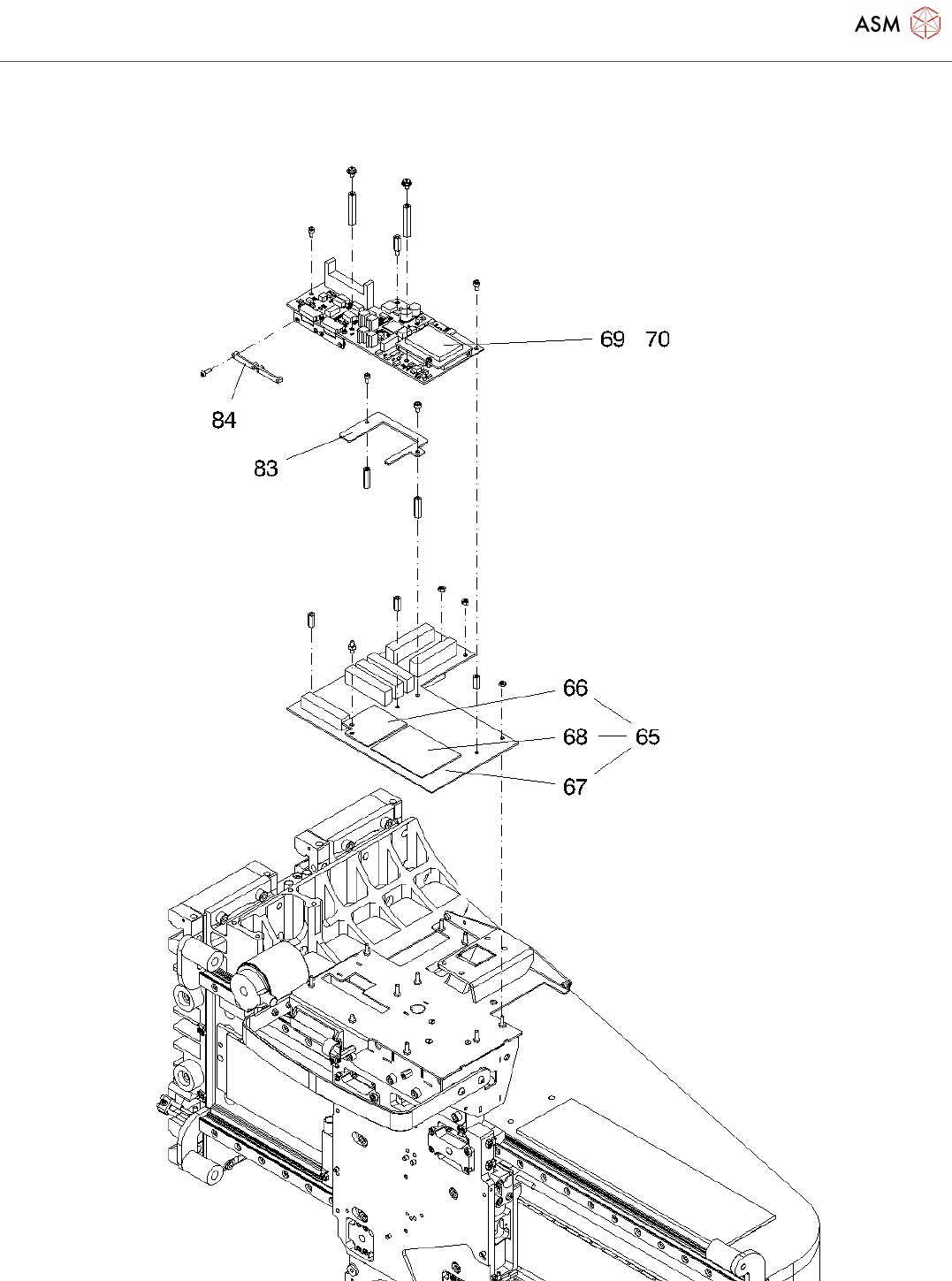 ASM

69 70

84

83

66

68 65

67