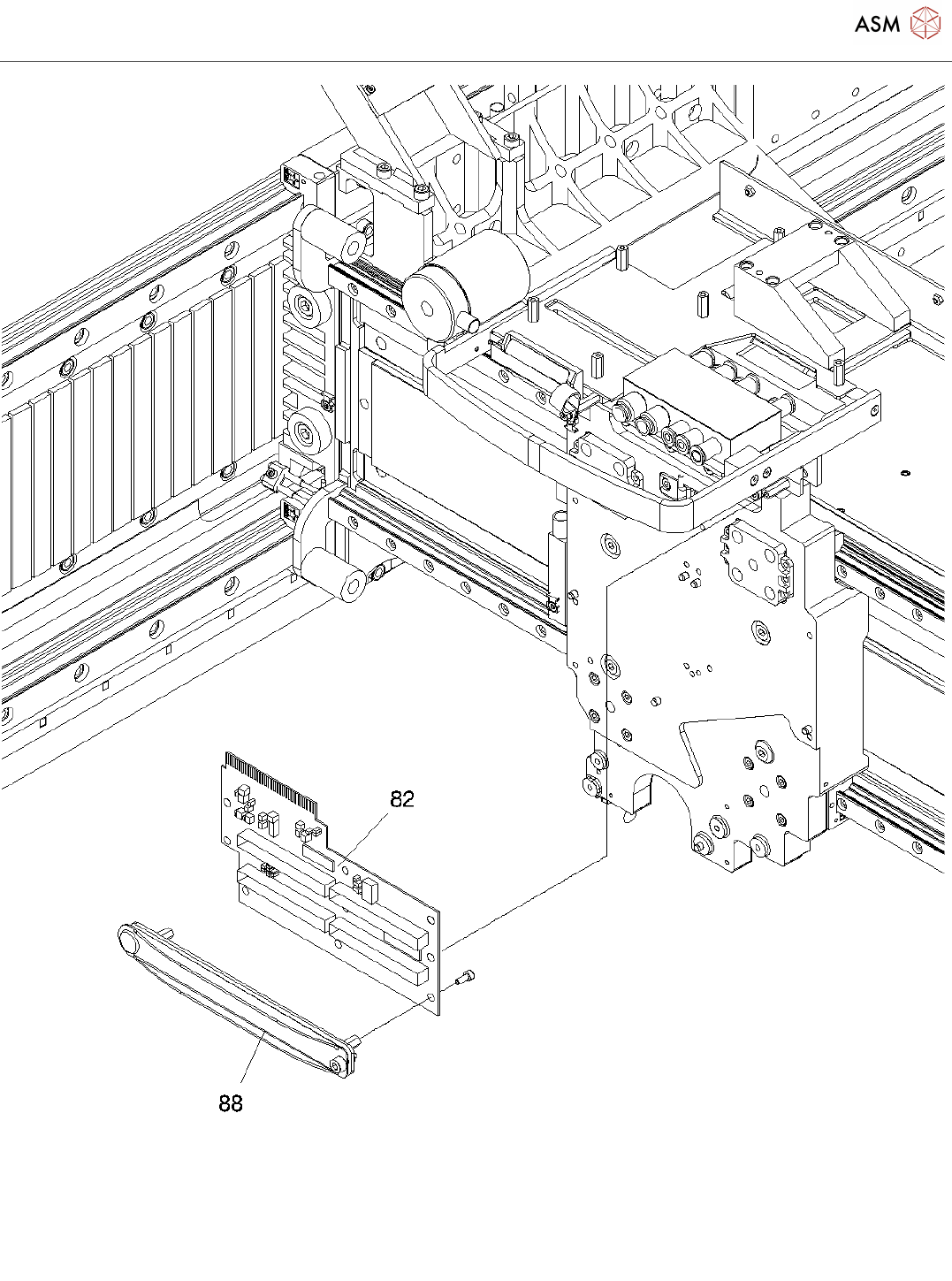 ASM

82

88