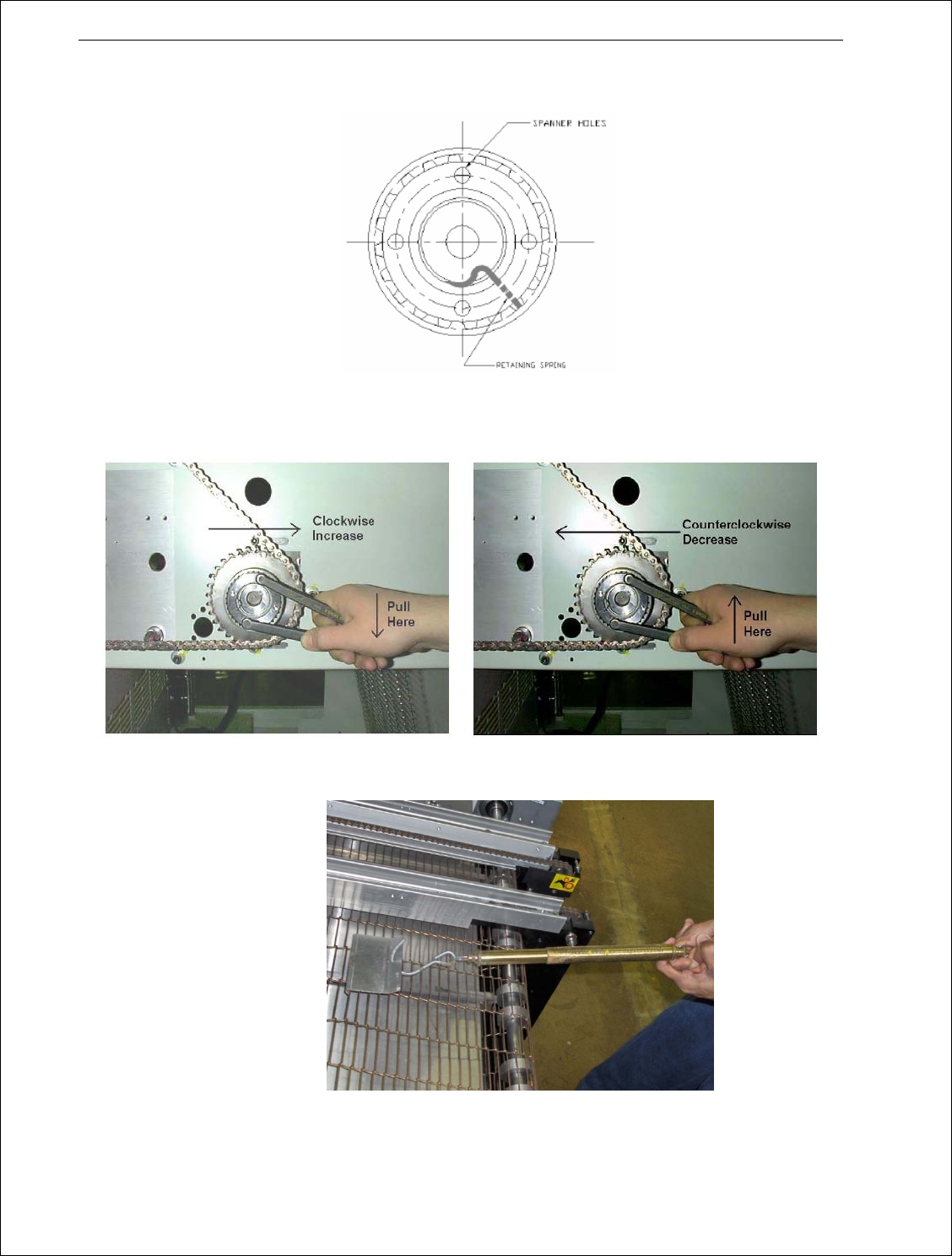 SPANNER HOLES

RETAINING SPRING

Clockwise
Increase

Pull
Here

Counterclockwise
Decrease

Pull
Here