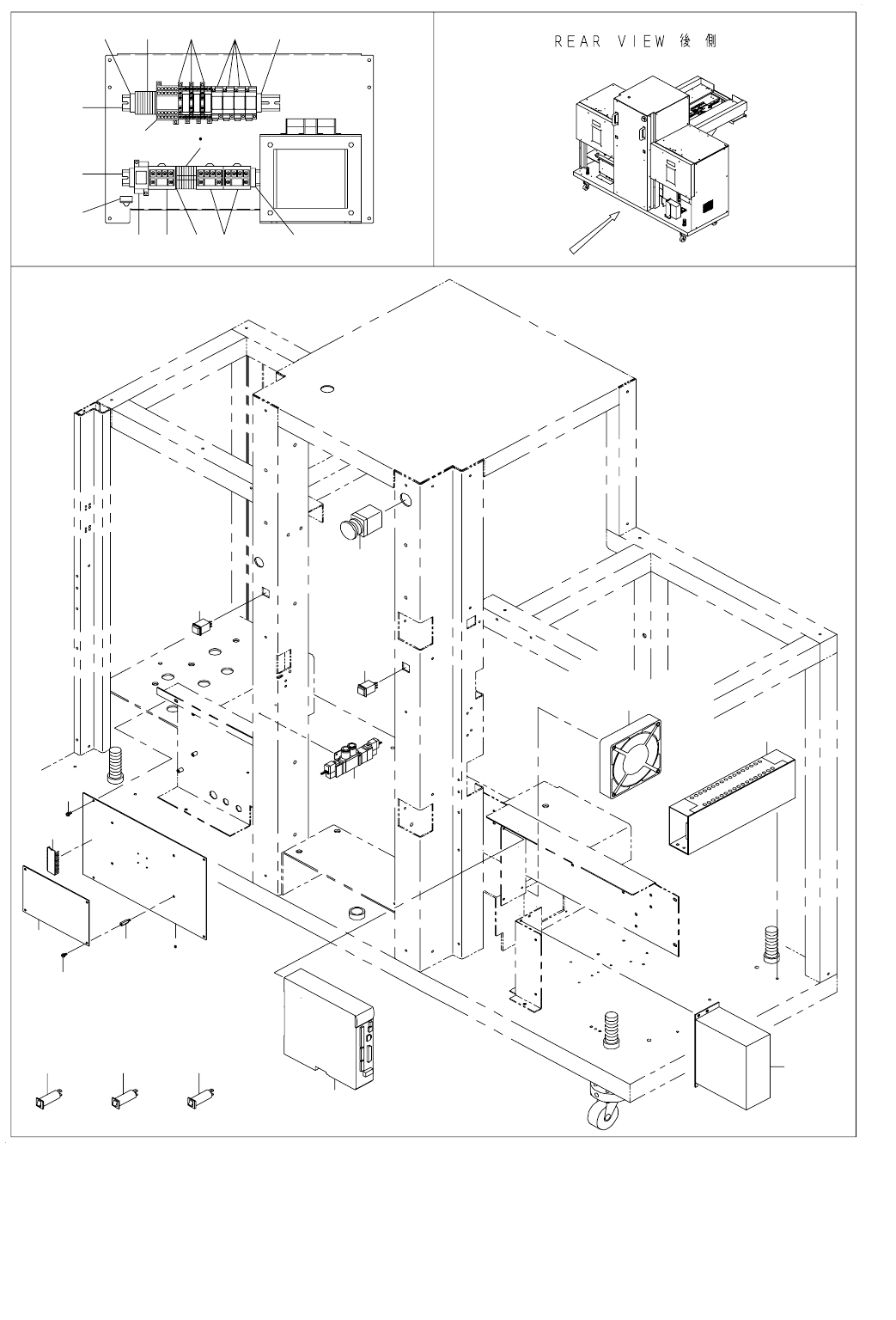 REAR VIEW 後側