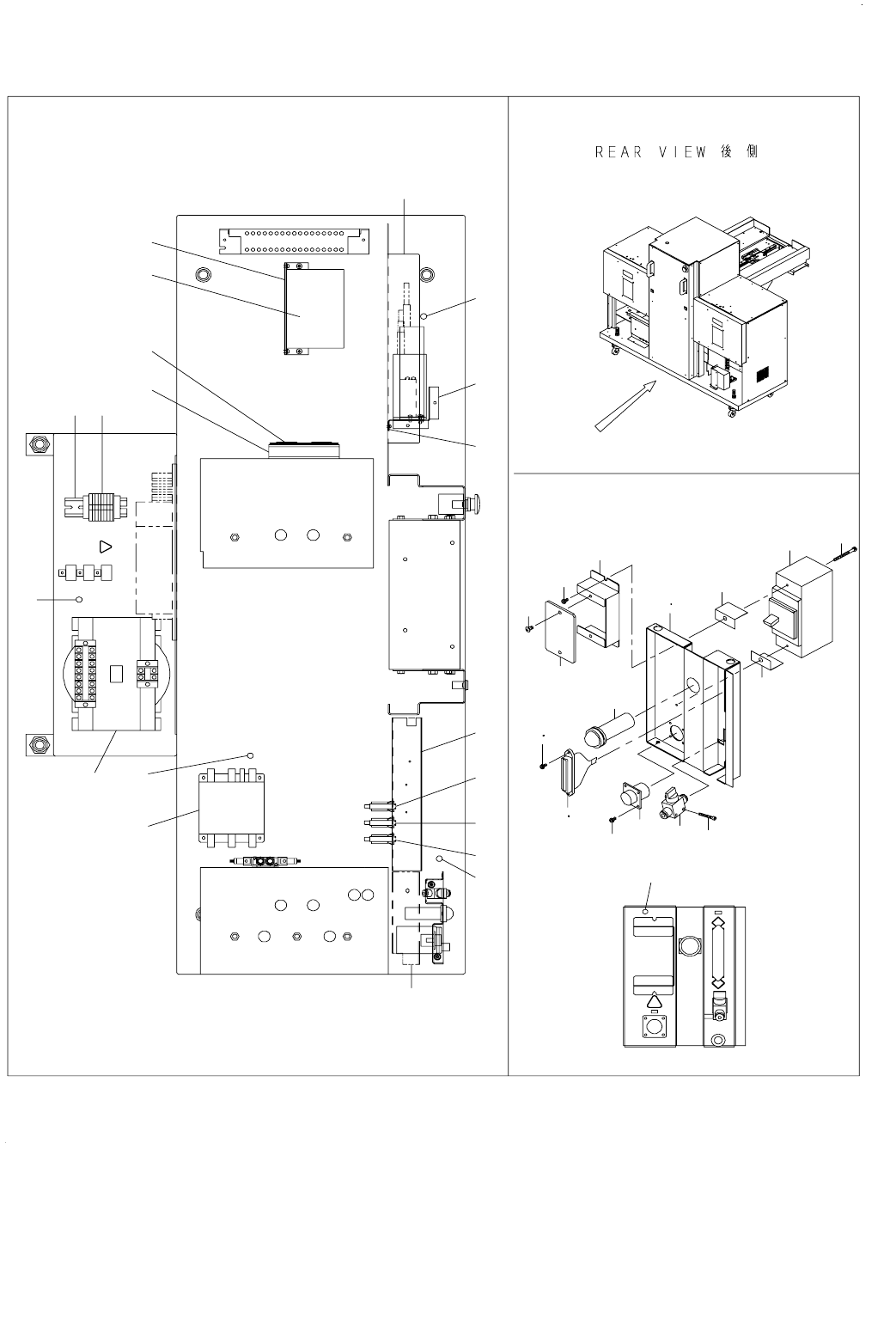 REAR VIEW 後側