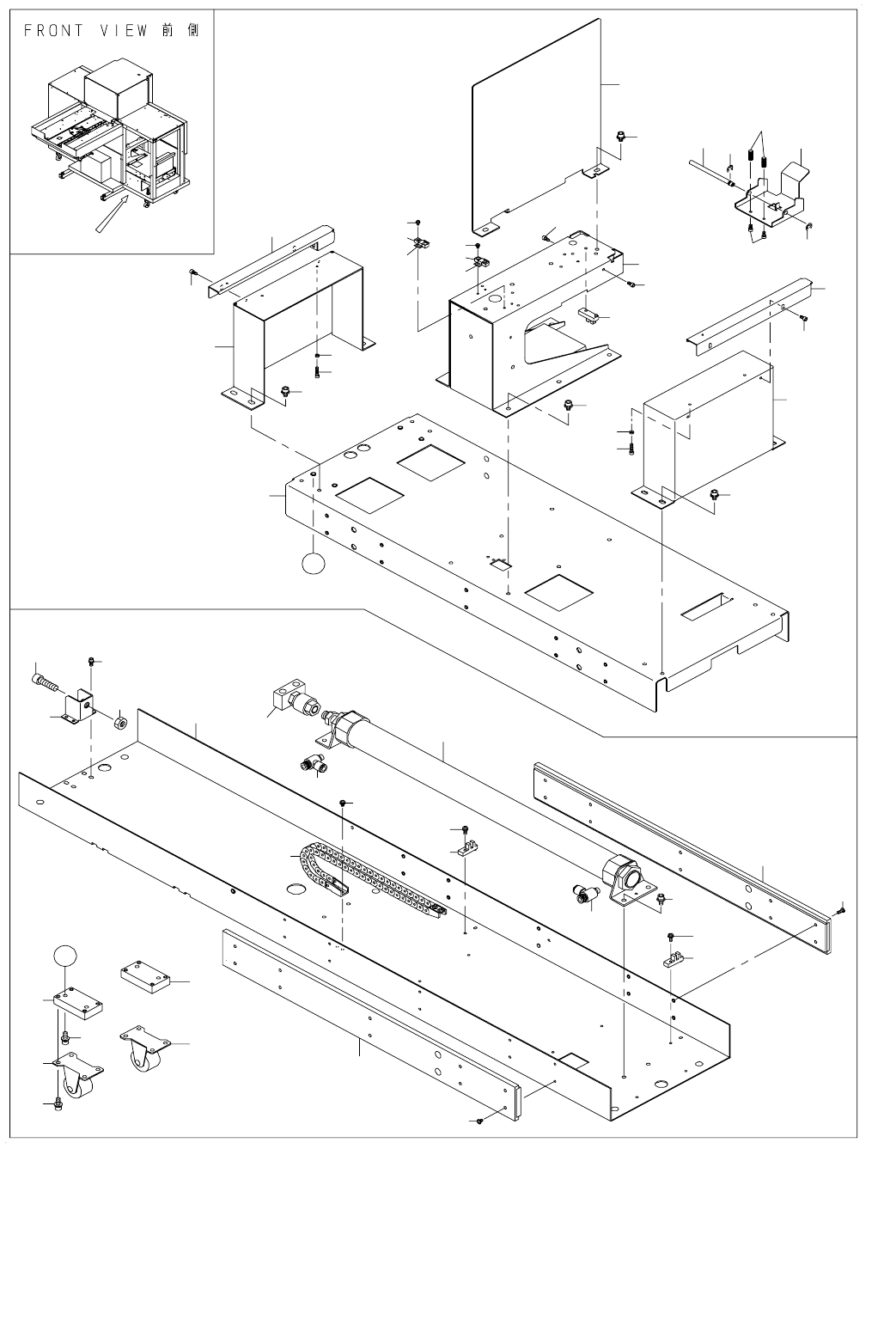 FRONT VIEW 前側