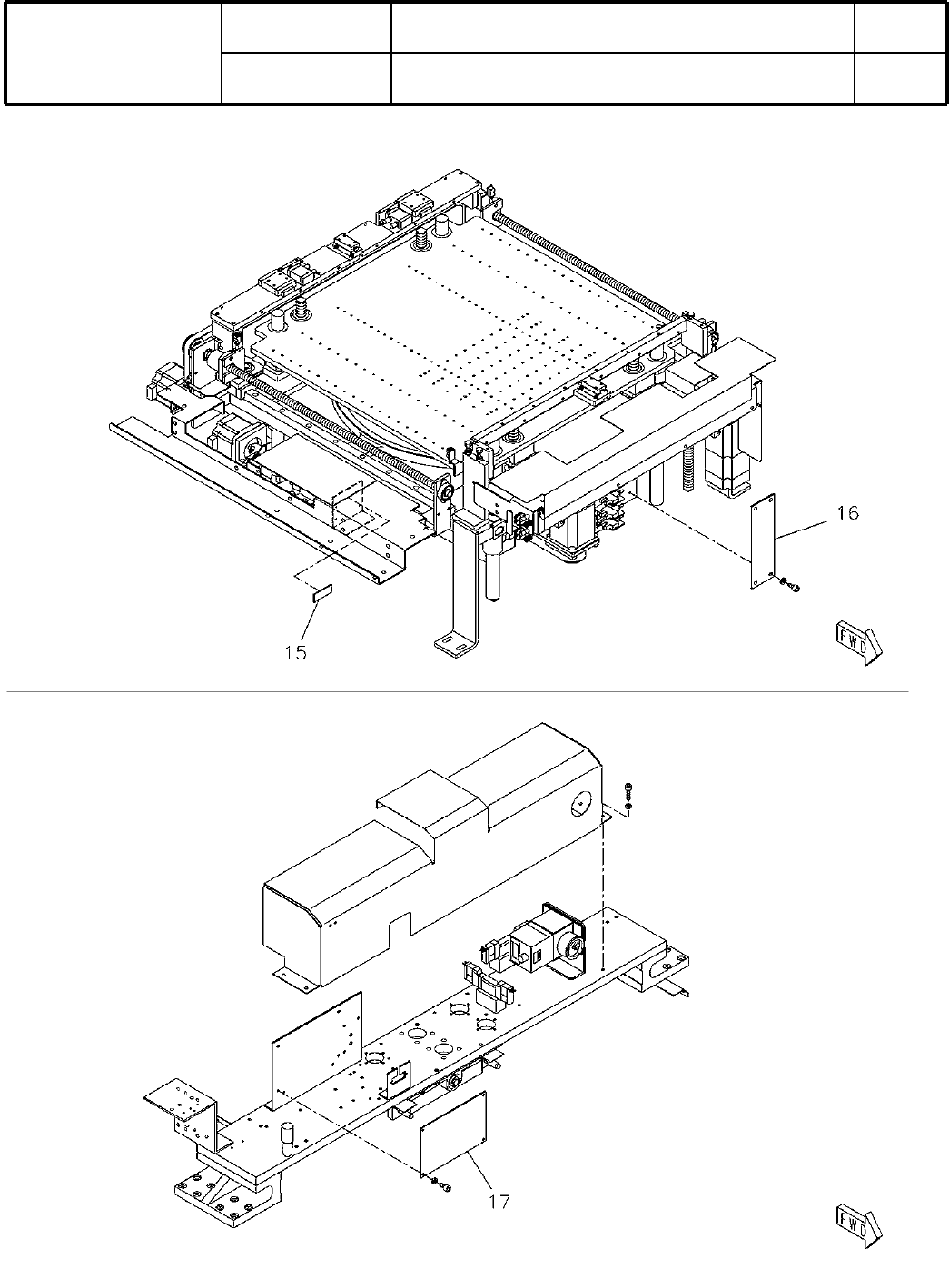 16

15

FWD

17

FWD