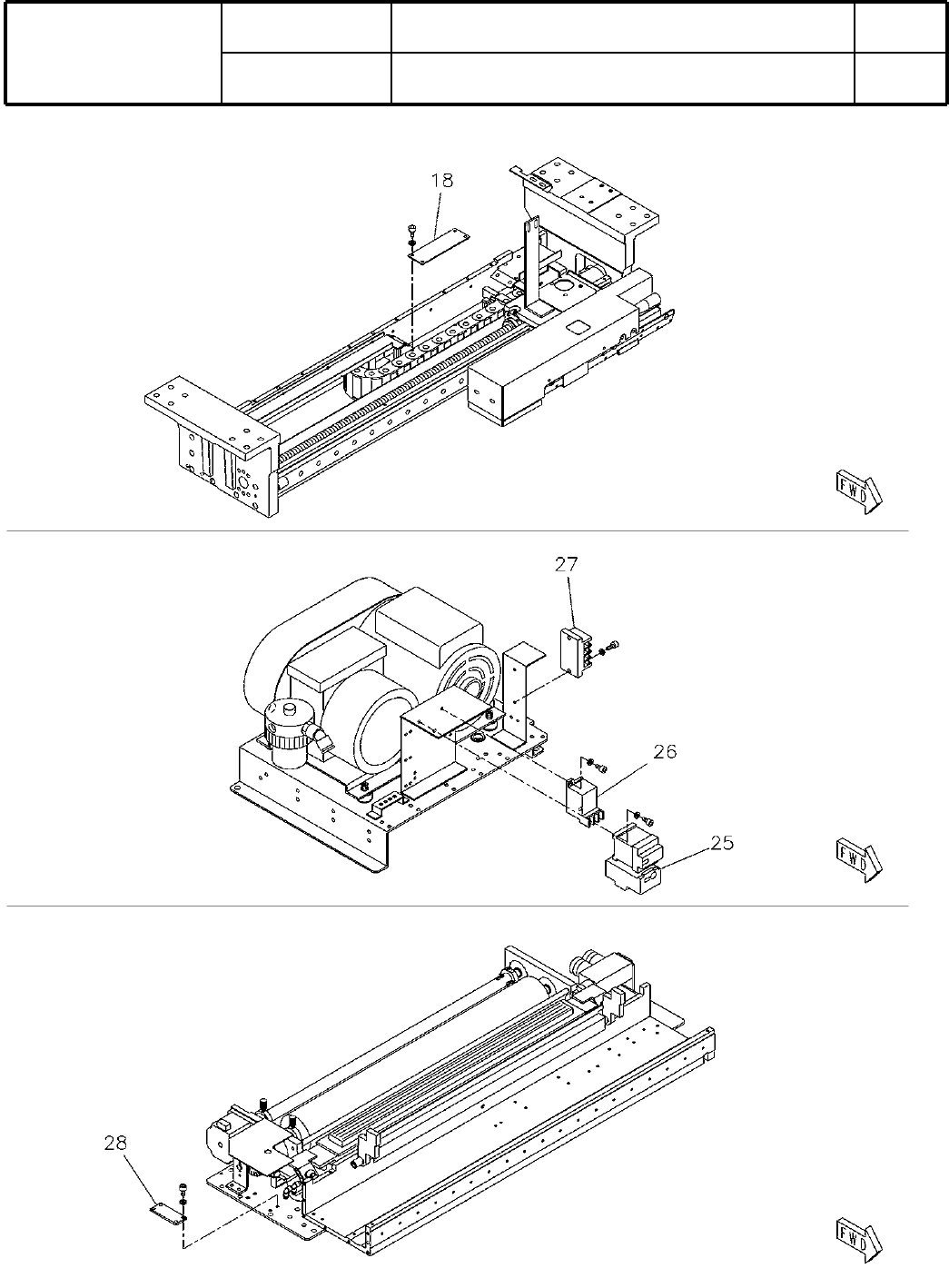 18

FWD

27

26

25

FWD

28

FWD