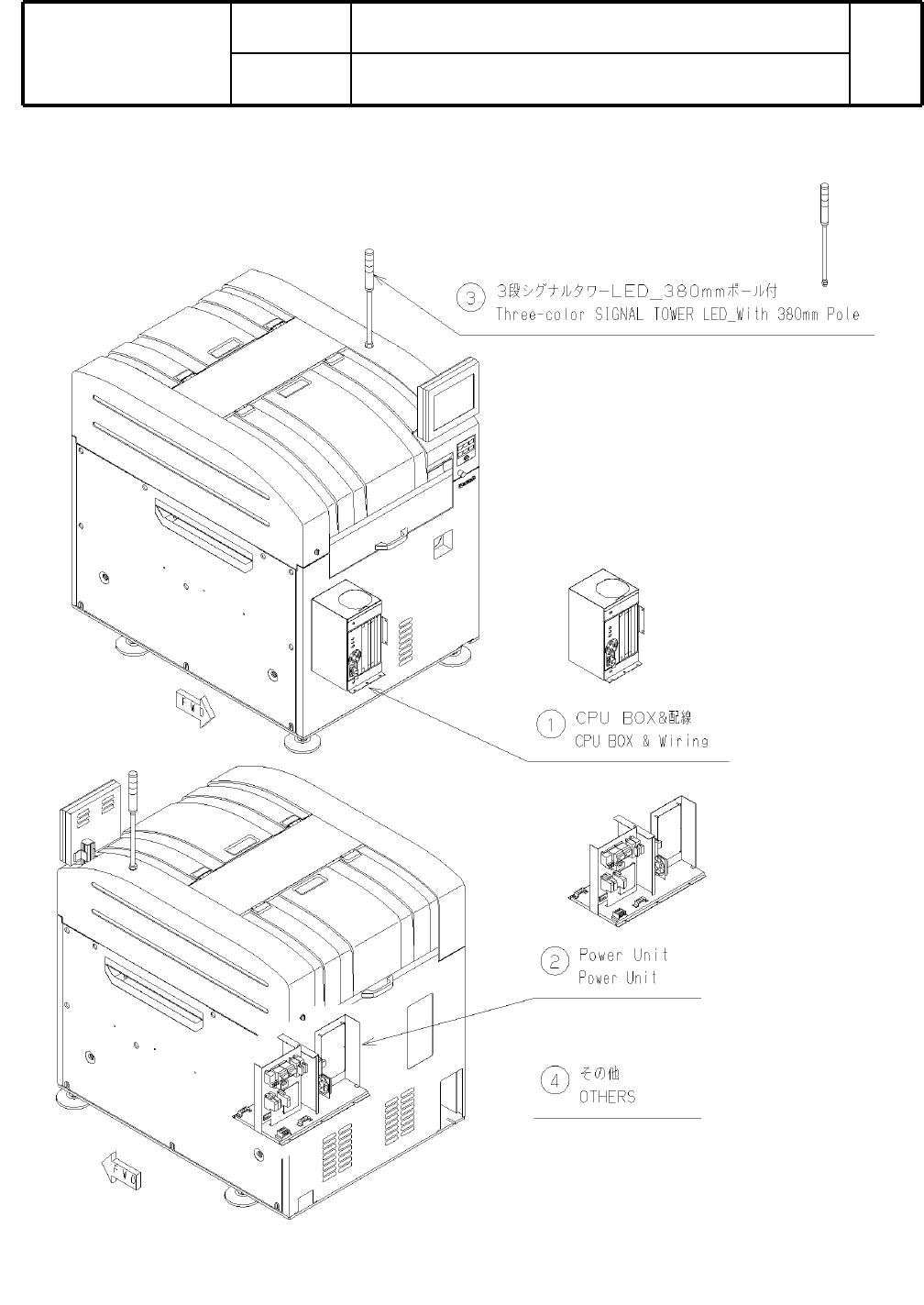 ③ 3段シグナルタワーLED_380mmポール付
Three-color SIGNAL TOWER LED_With 380mm Pole

FWD

① CPU BOX&配線
CPU BOX & Wiring

② Power Unit
Power Unit

④ その他
OTHERS

FWD