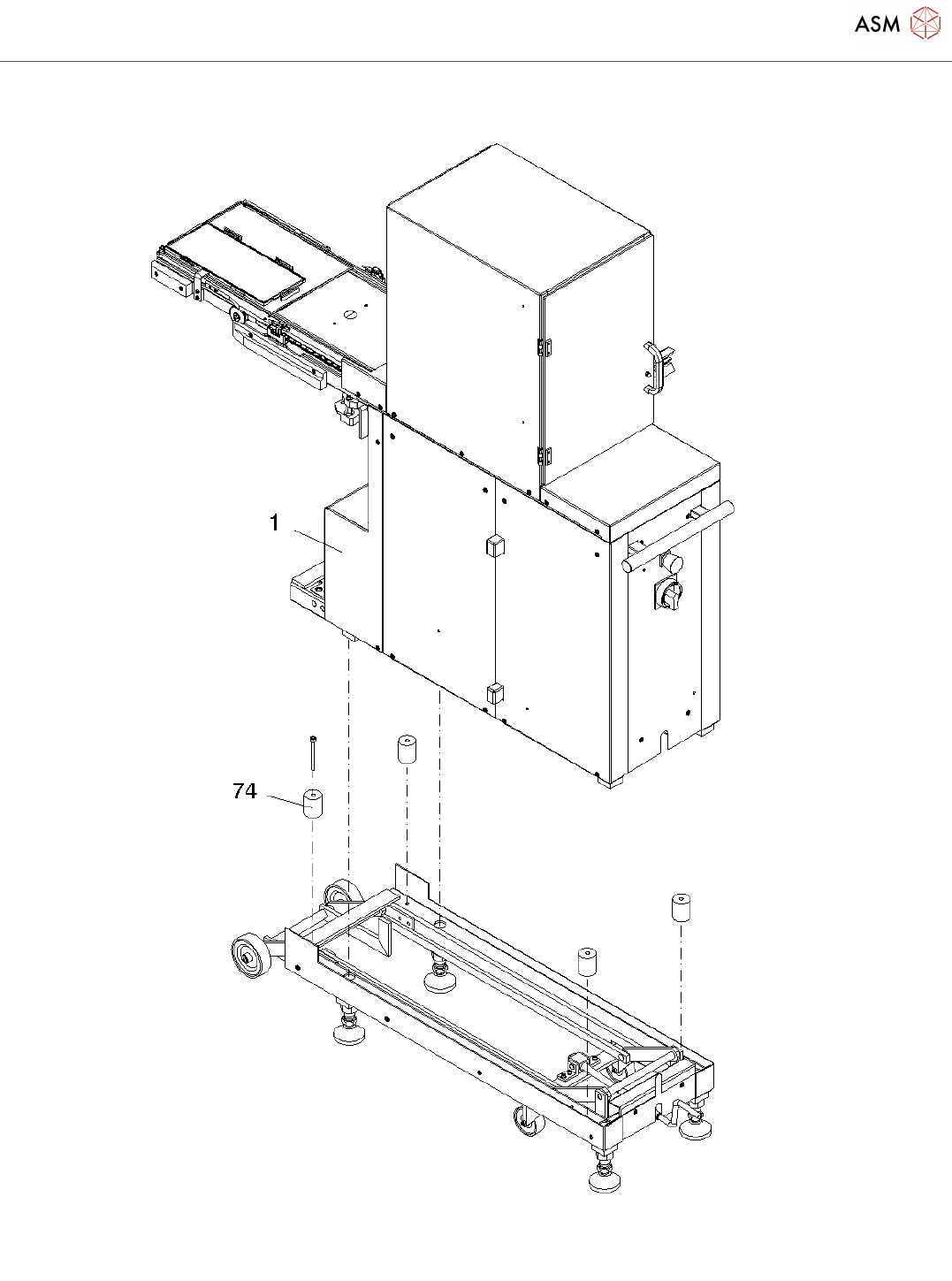 ASM

1

74