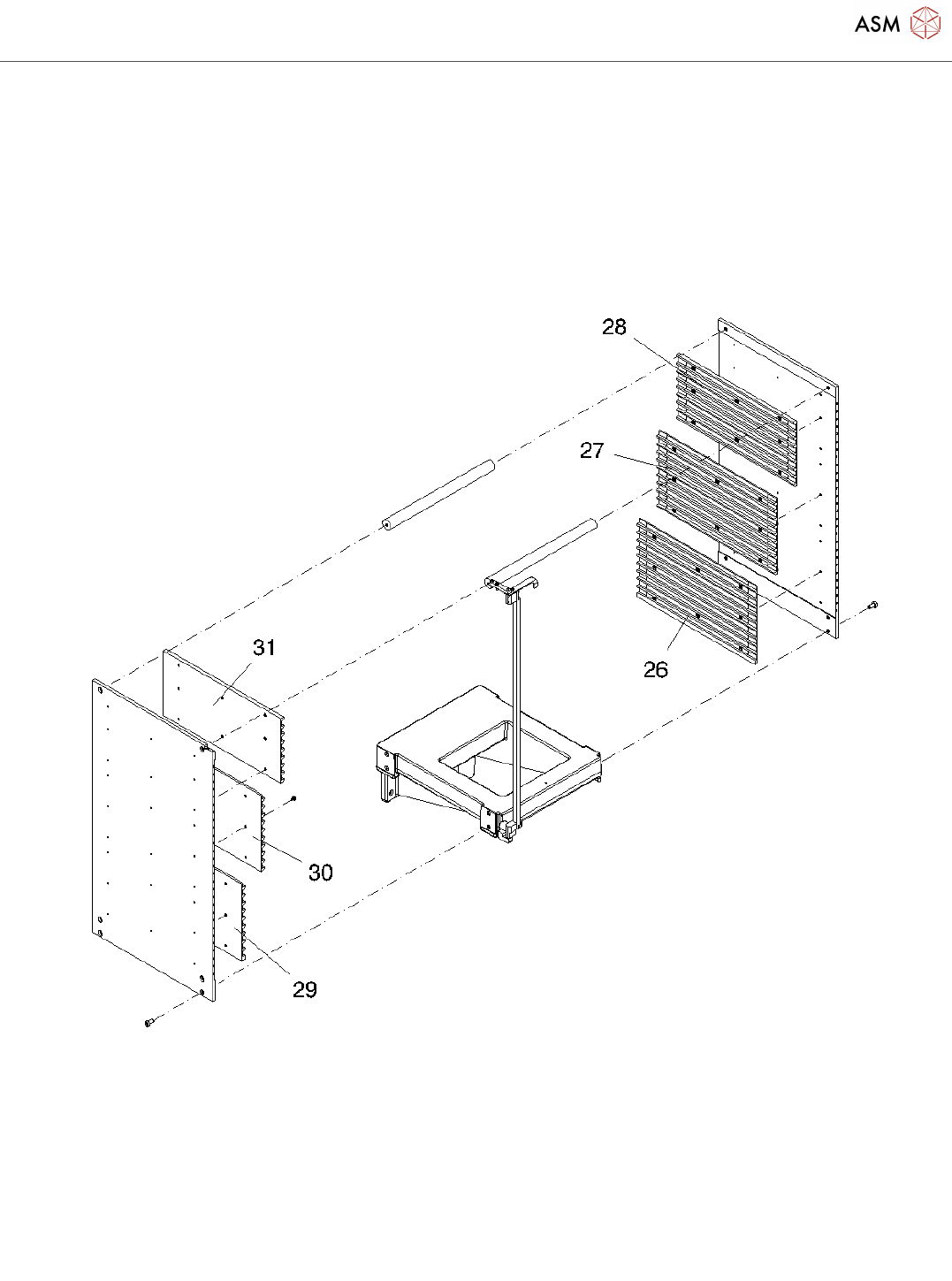 ASM

28

27

26

31

30

29