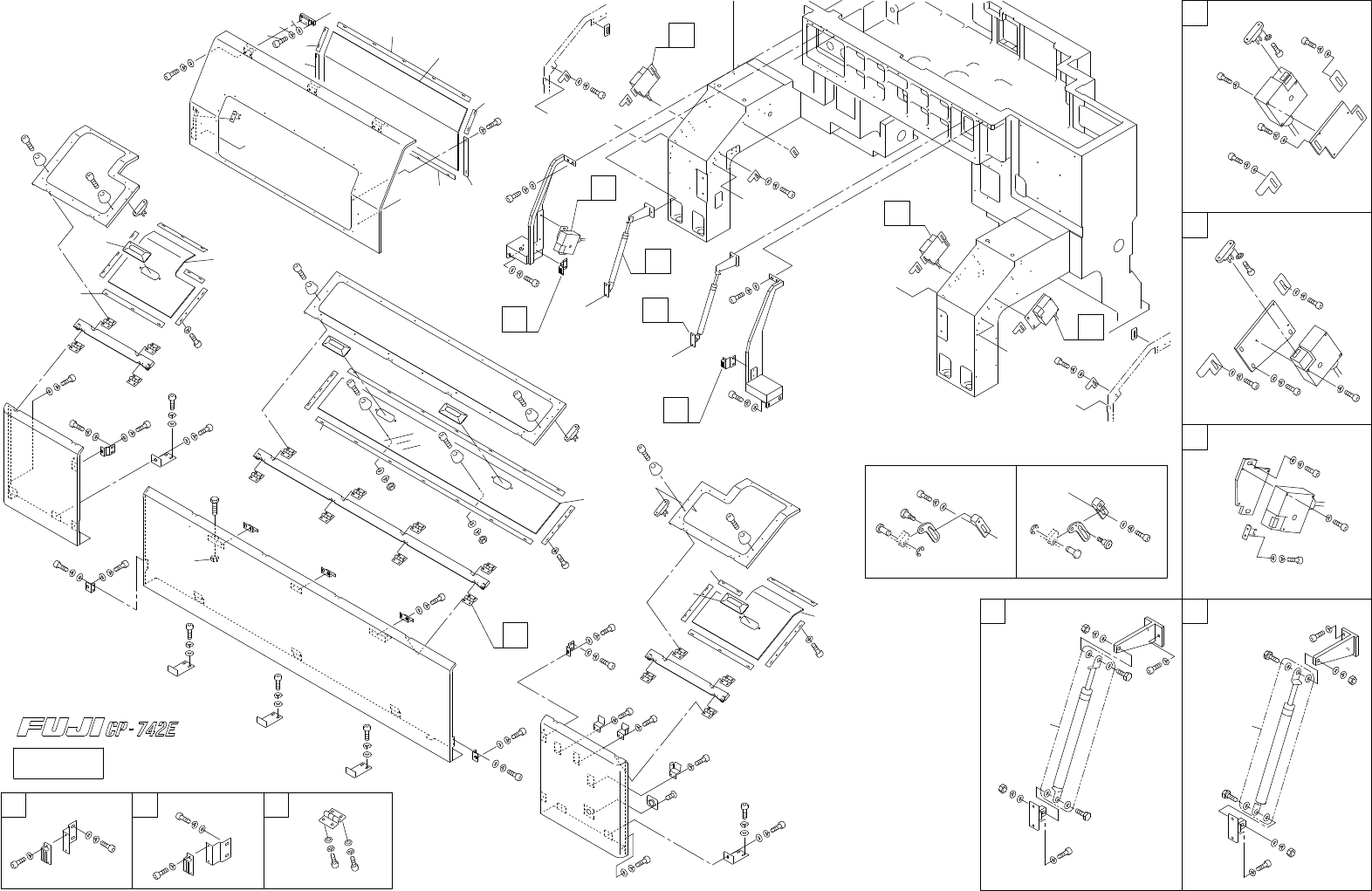 FUJI CP-742E