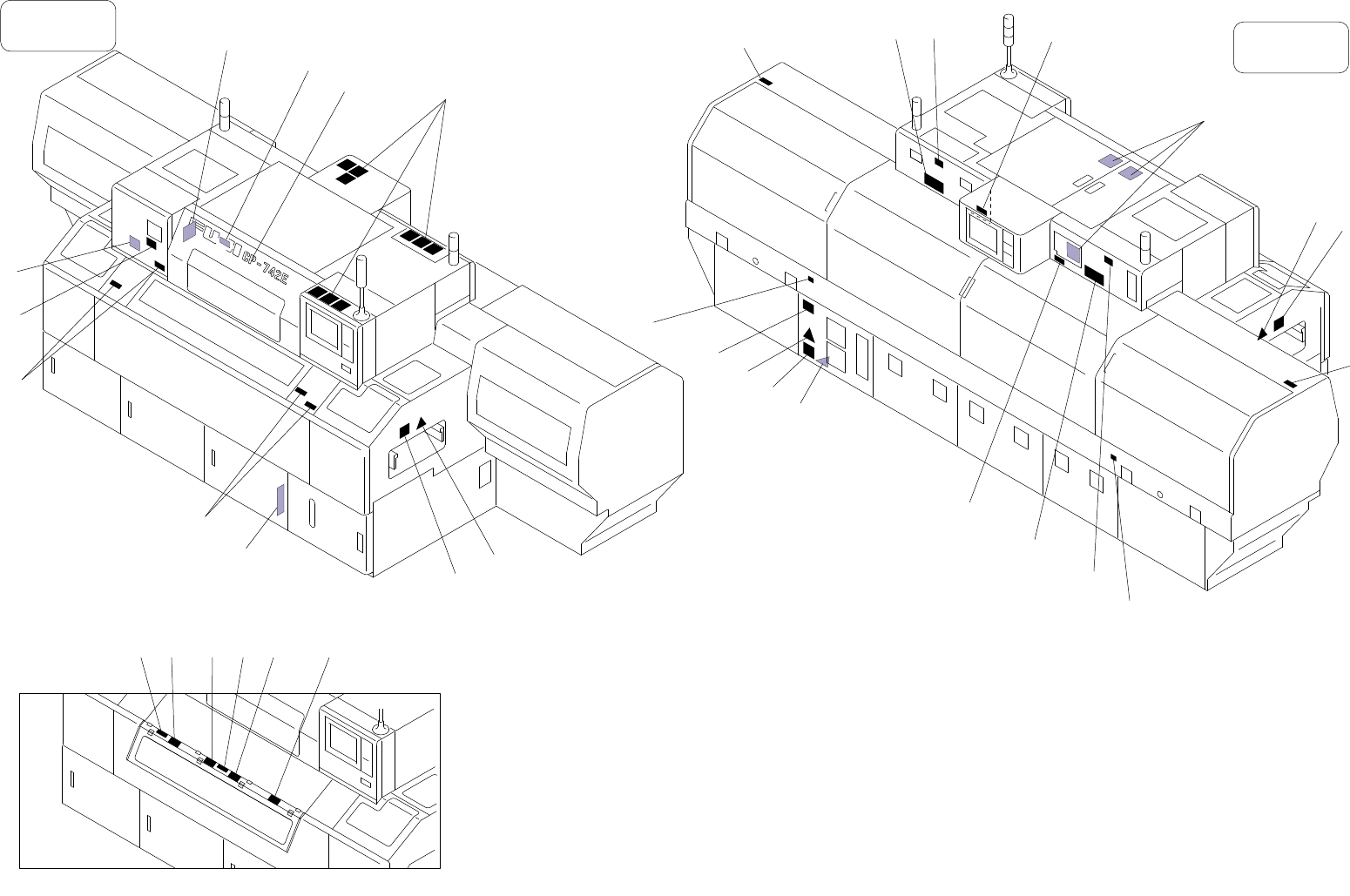 FUJI GP-742E