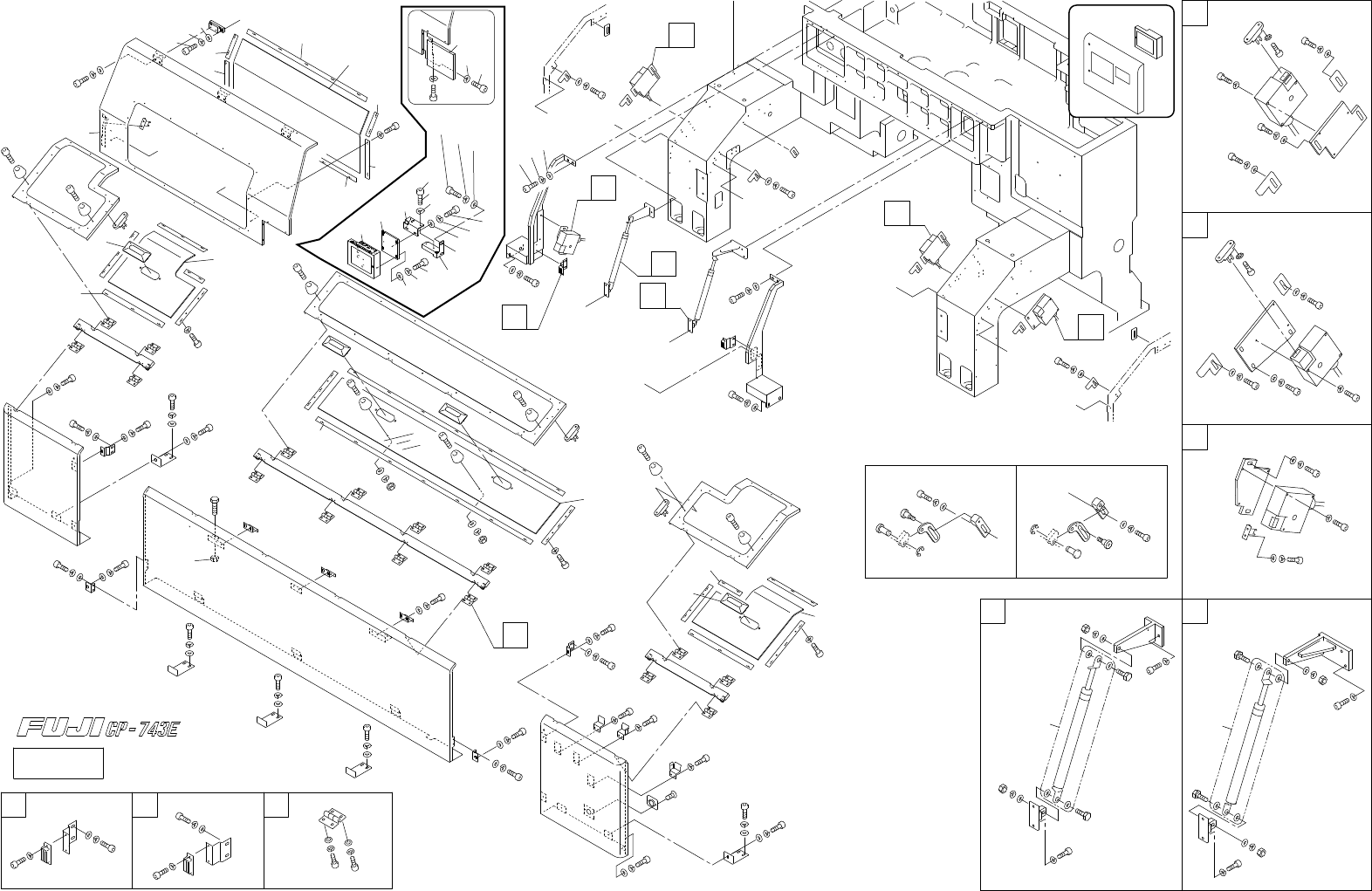 FUJI CP-743E