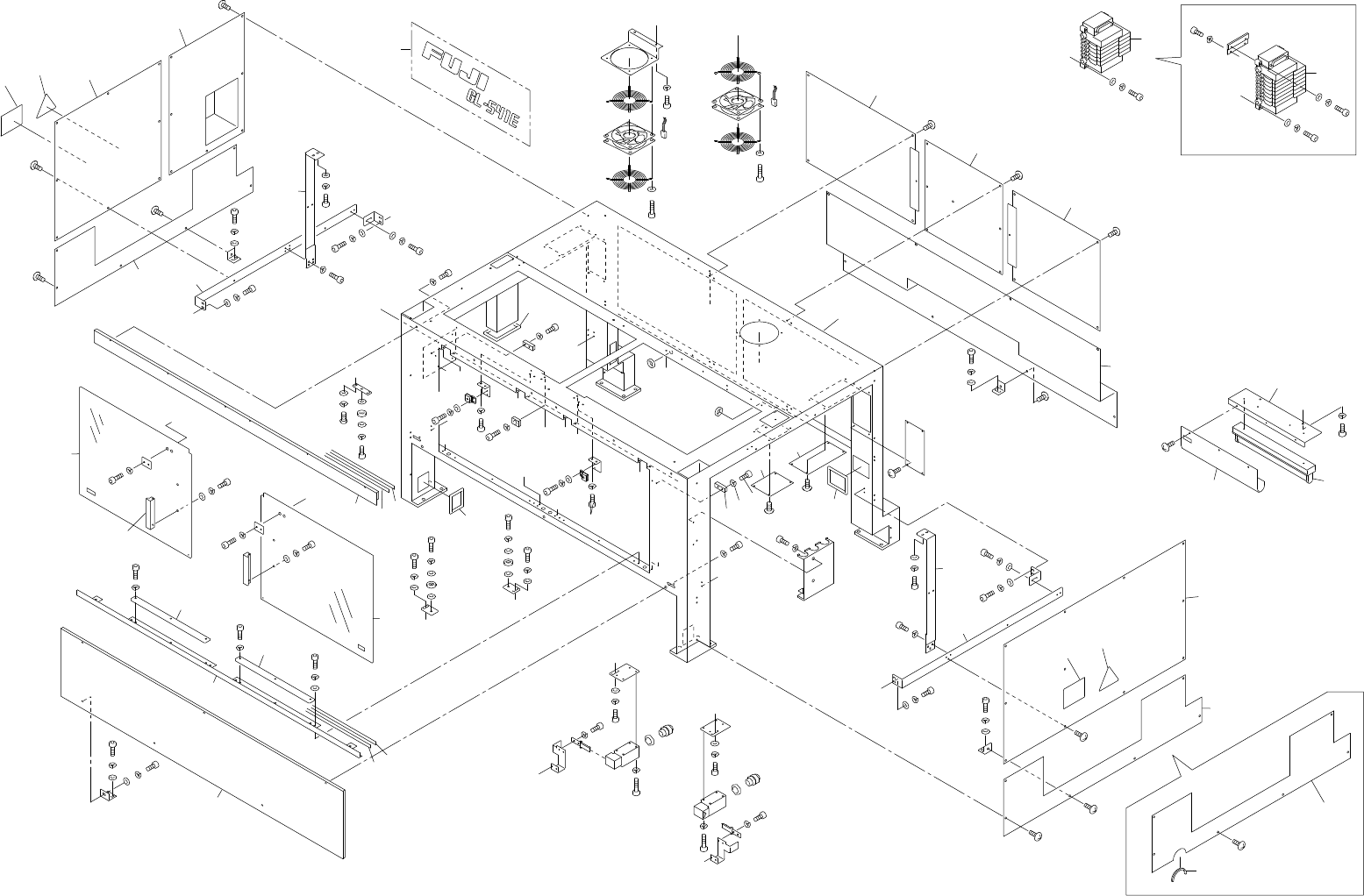 FUJI
GL-541E