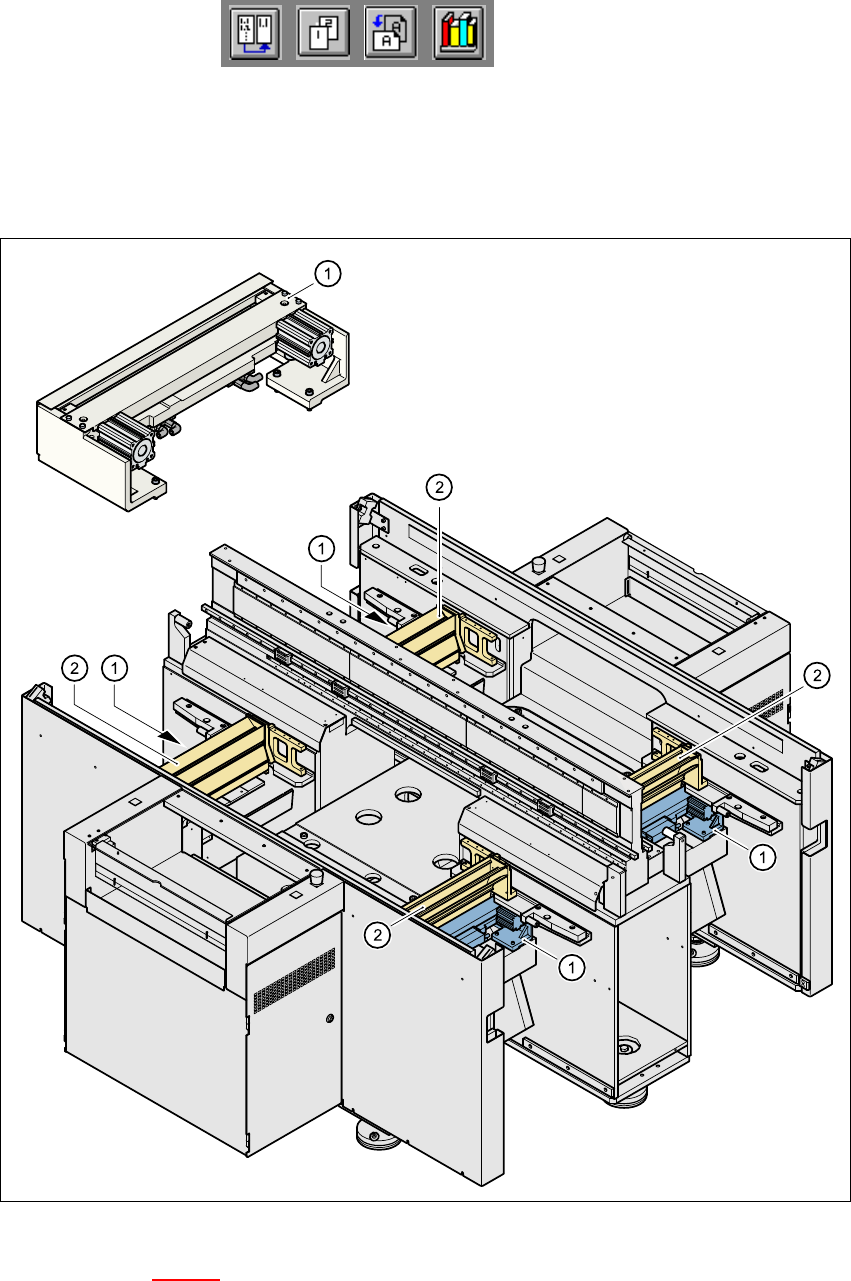 1

2

1

2

1

2

1

2

1