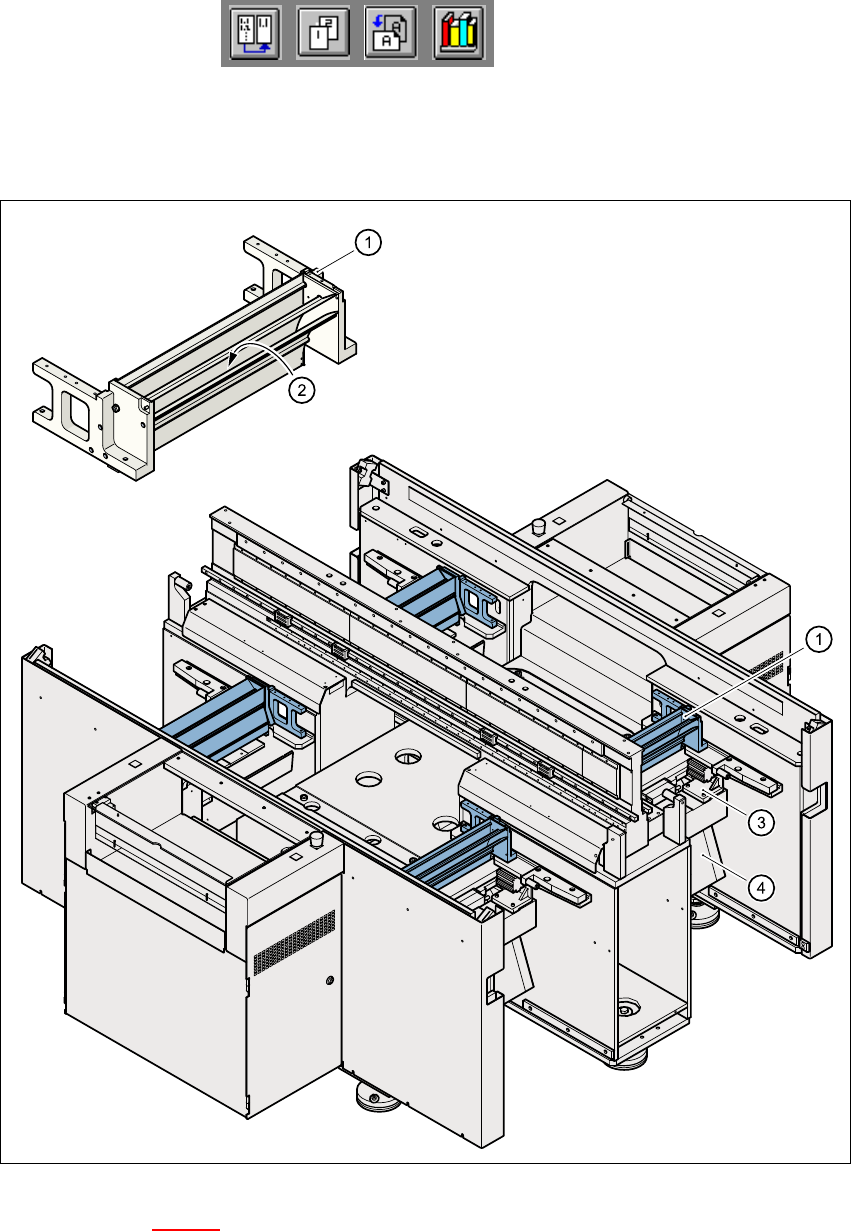 1
2
1
3
4