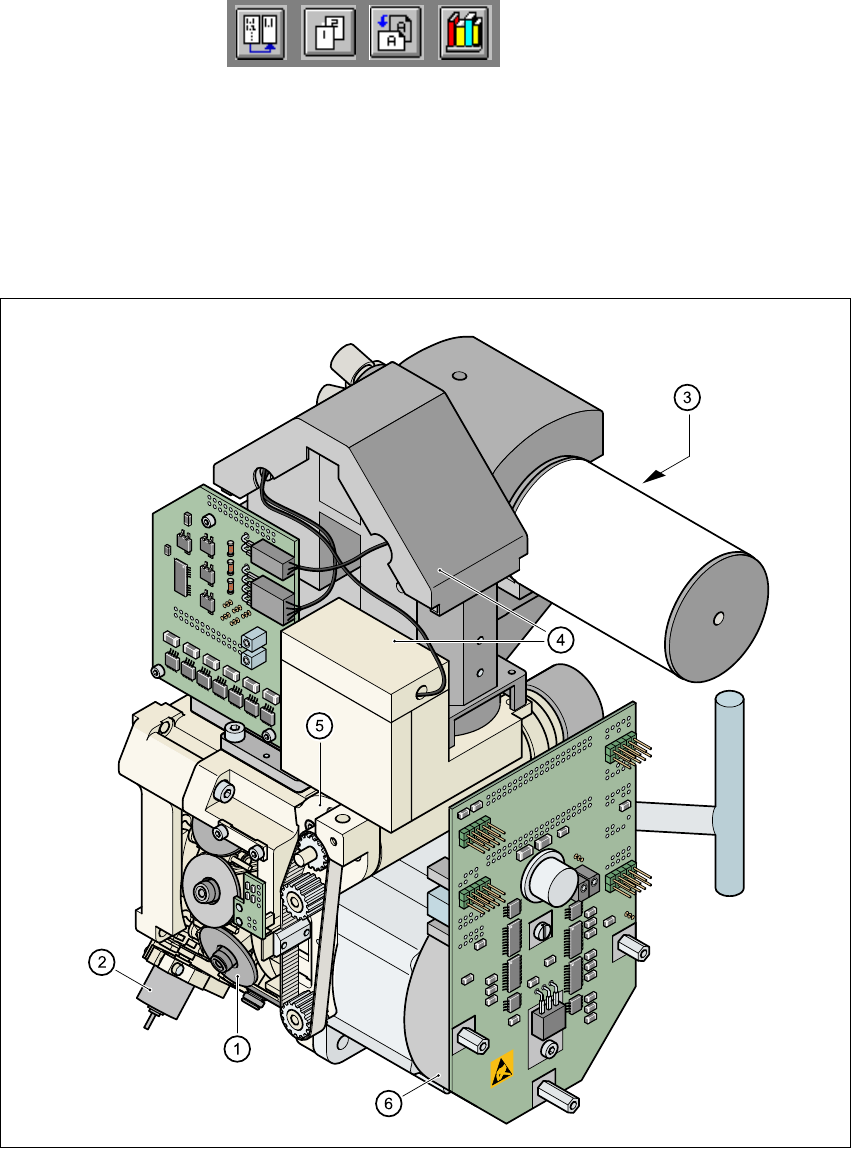 3

4

5

2

1

6