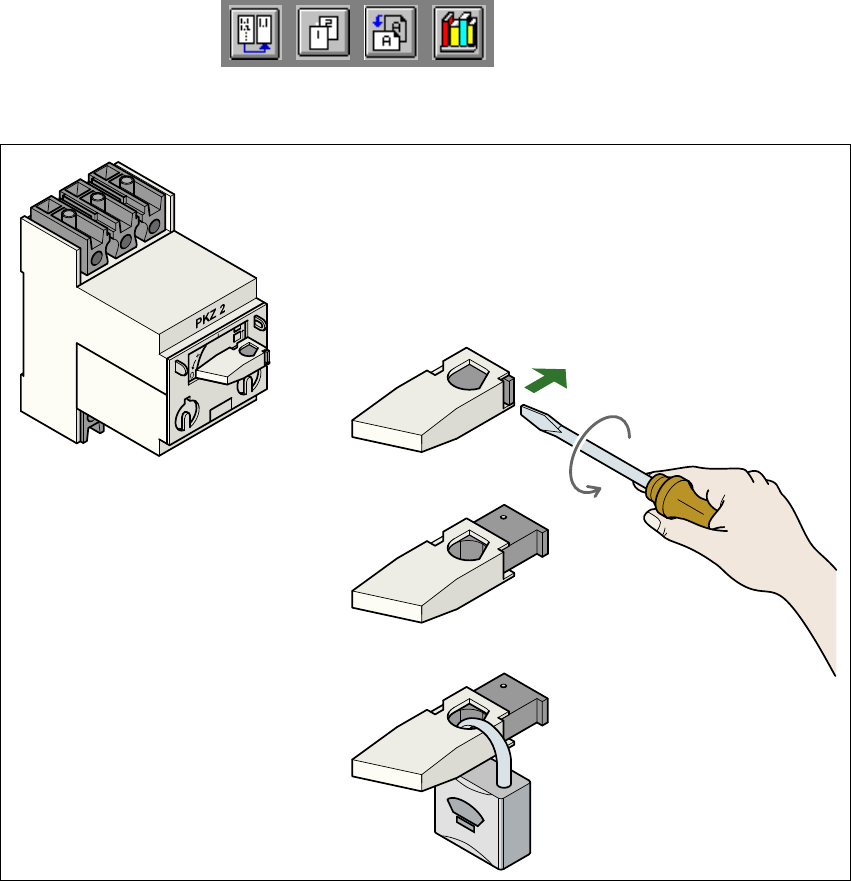 PKZ 2