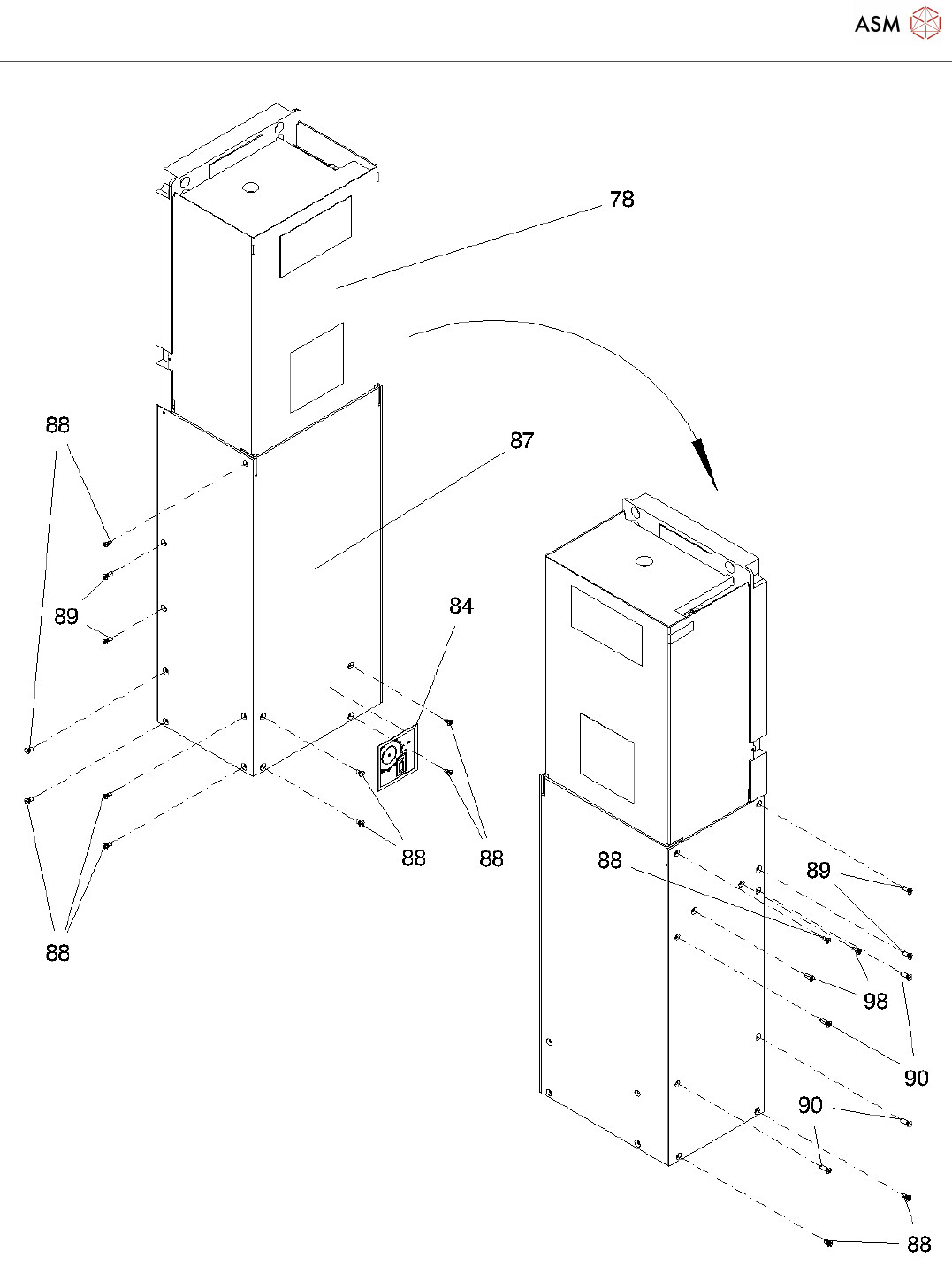 ASM

78

87

88

89

84

88

88

88

88

89

98

90

90

88