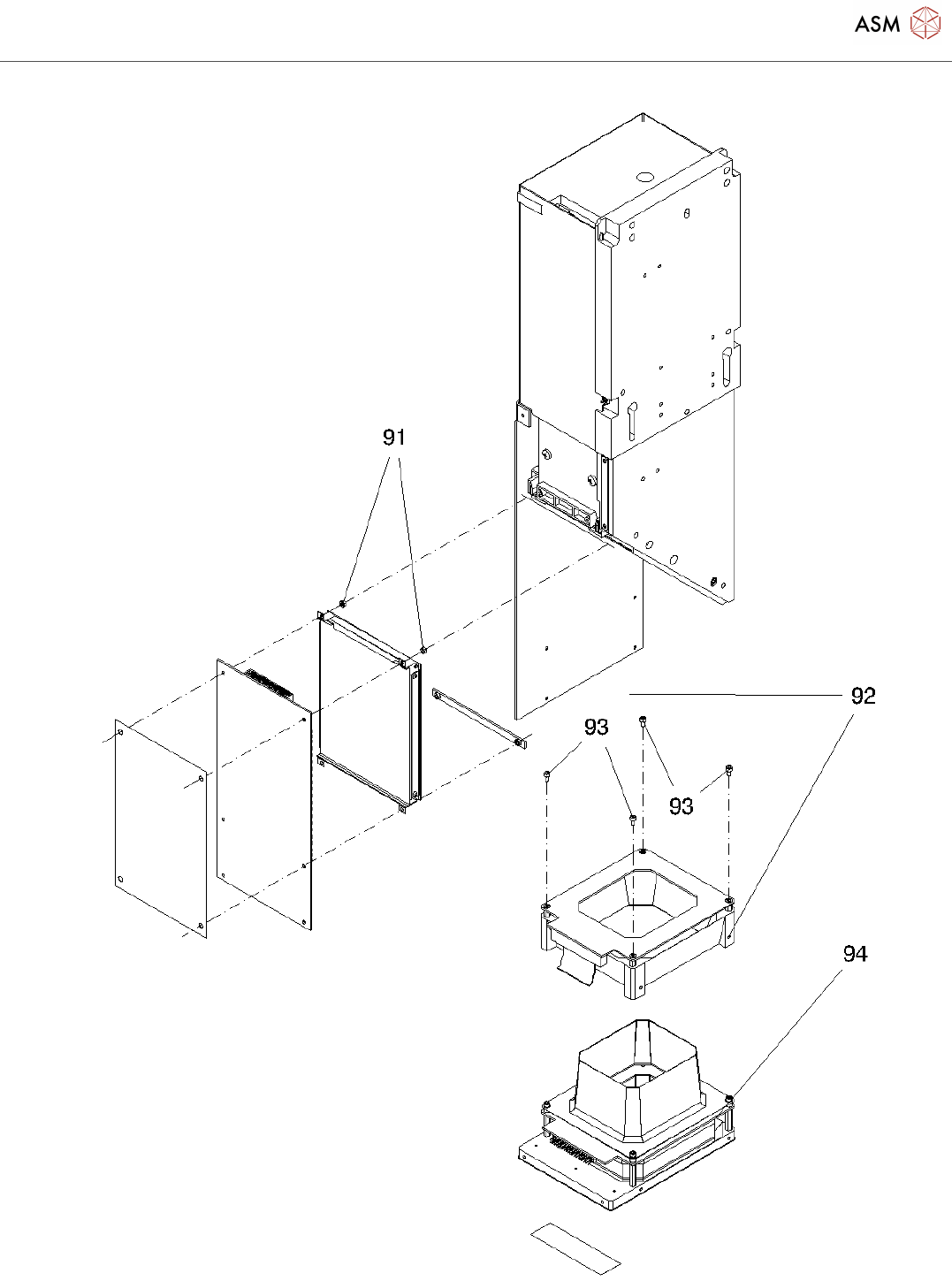 ASM

91

92

93

93

94