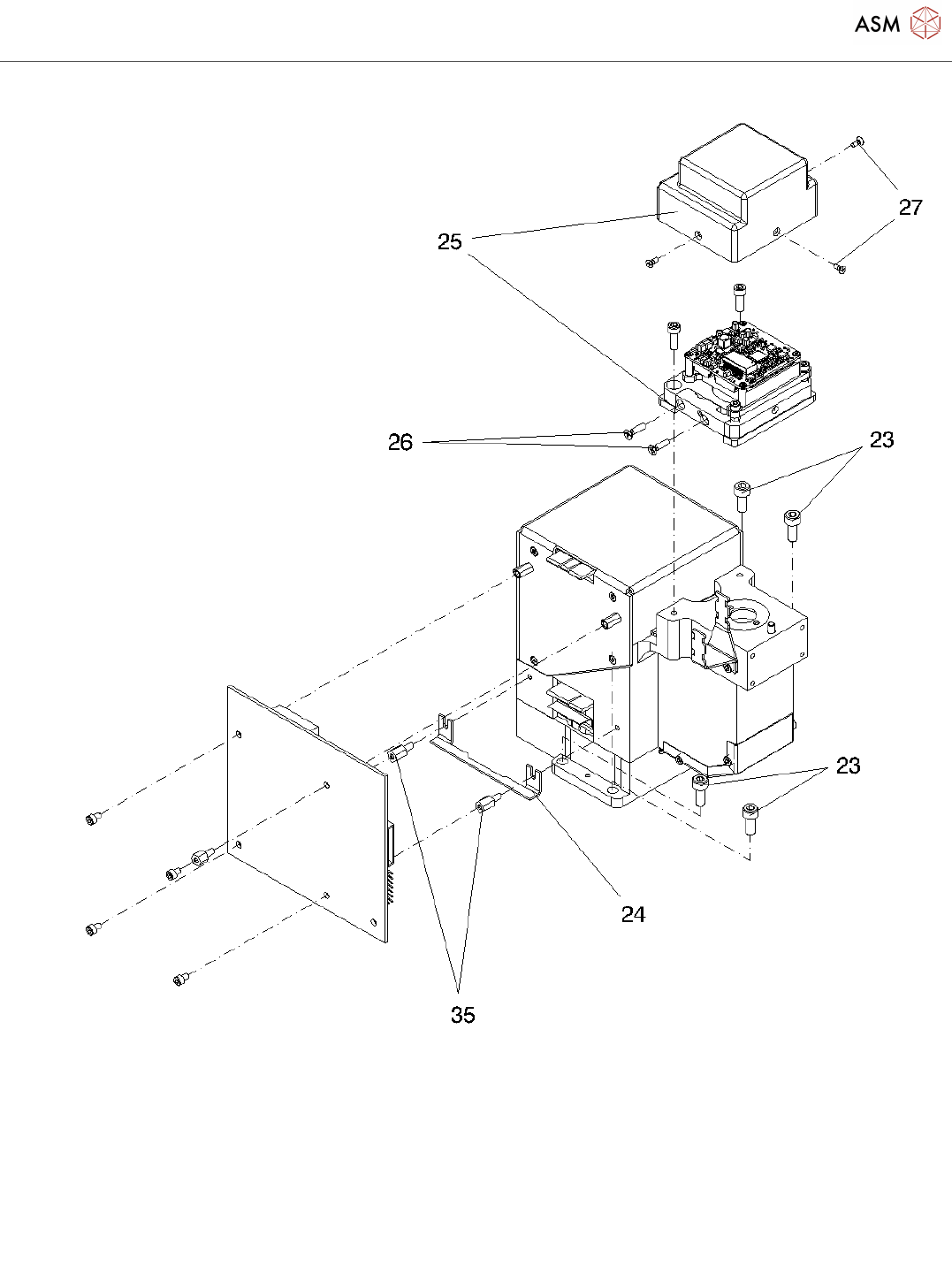 ASM

27

25

26

23

23

24

35