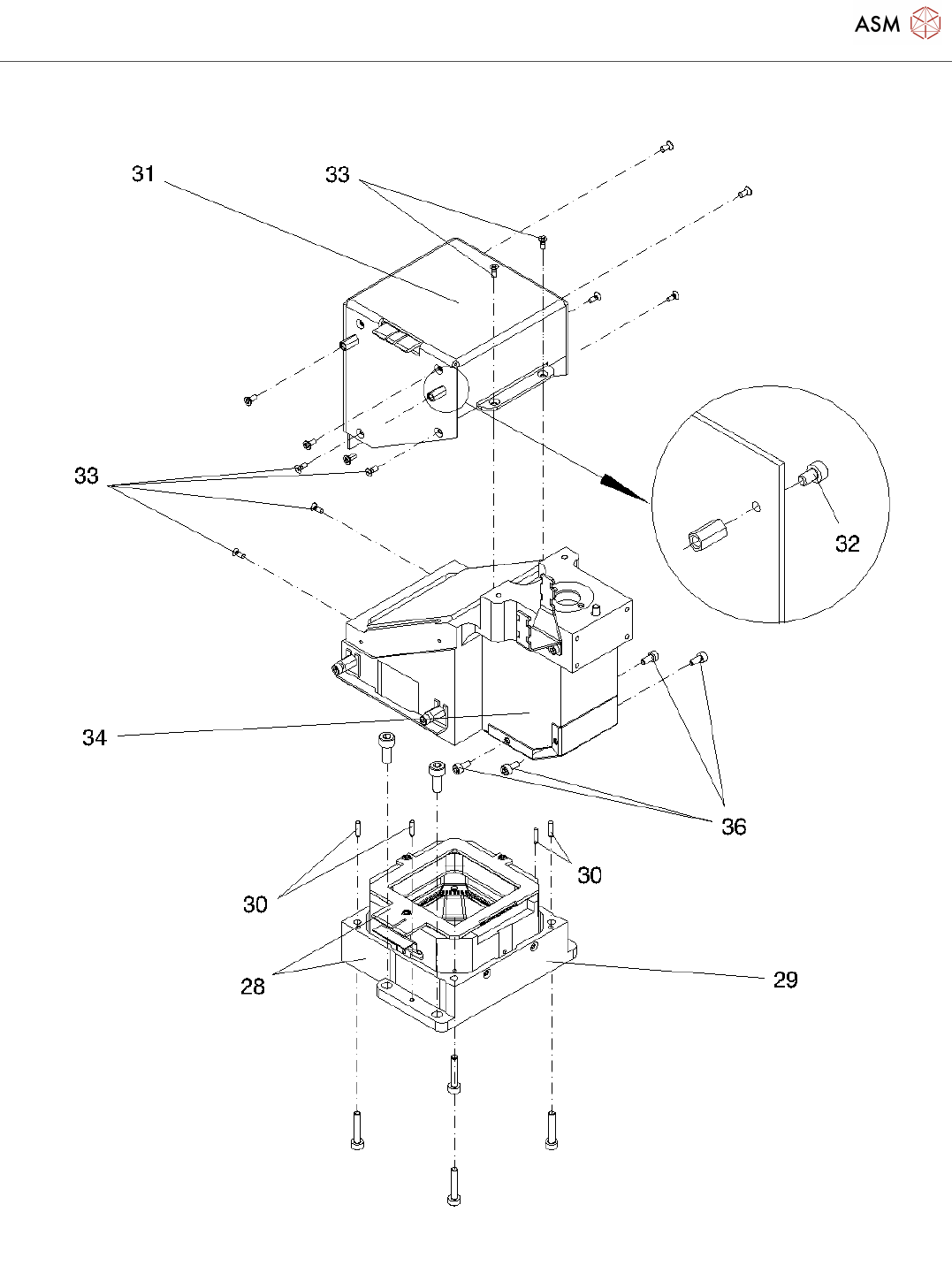 ASM

31
33
33
32
34
36
30
30
28
29