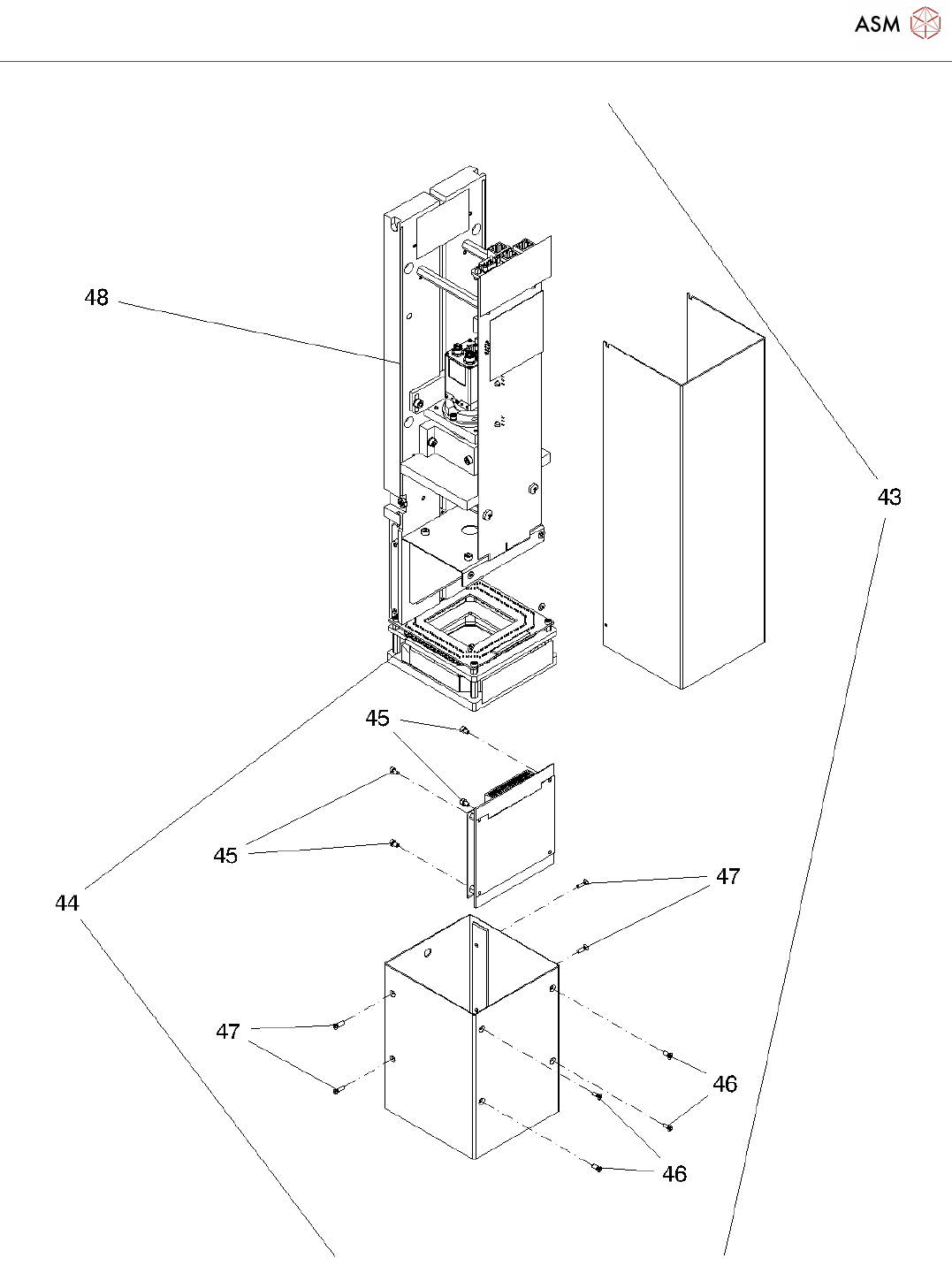 ASM

48

43

45

45

44

47

47

46

46