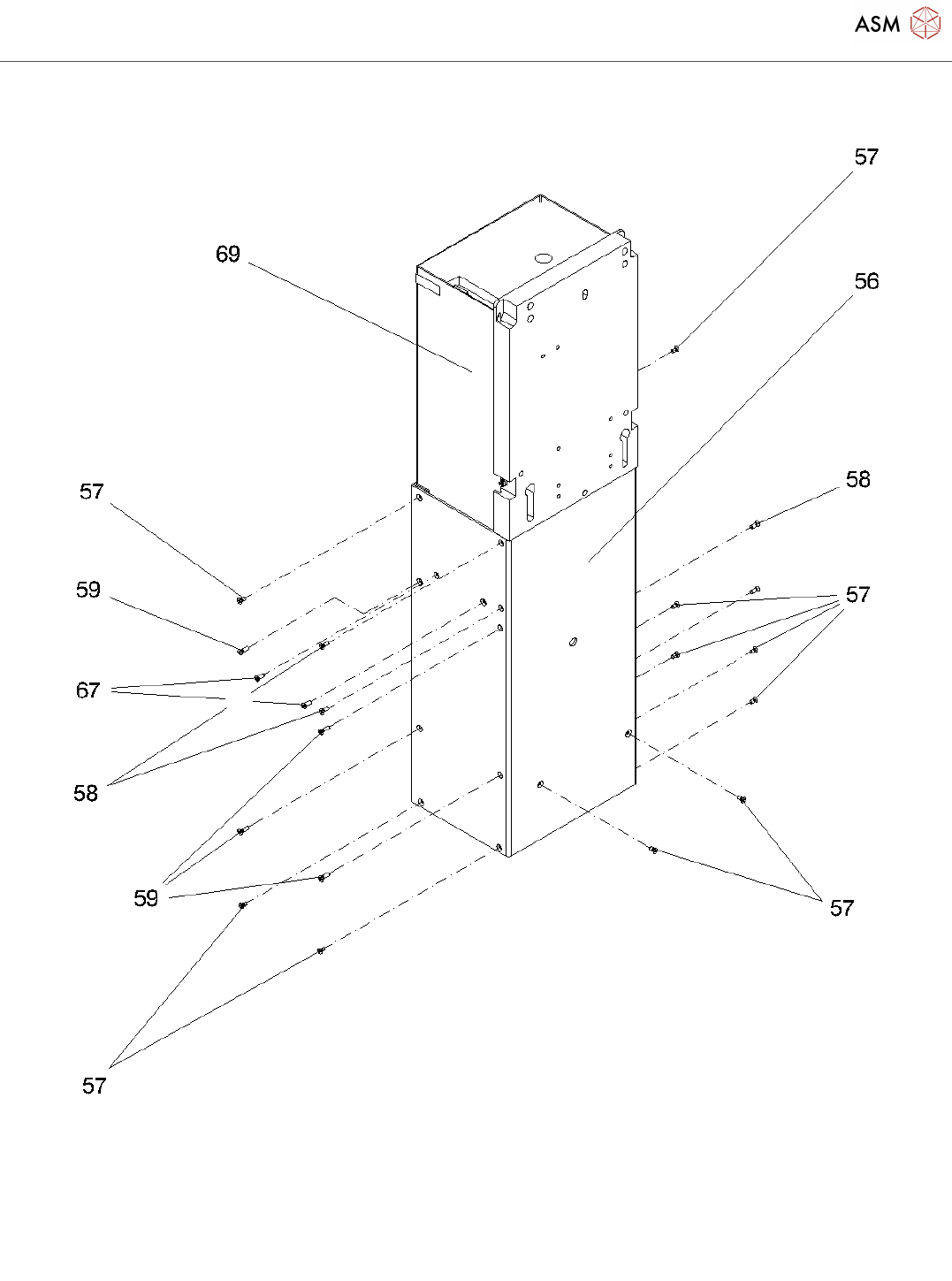 ASM

57

69

56

57

58

59

57

67

58

59

57

57