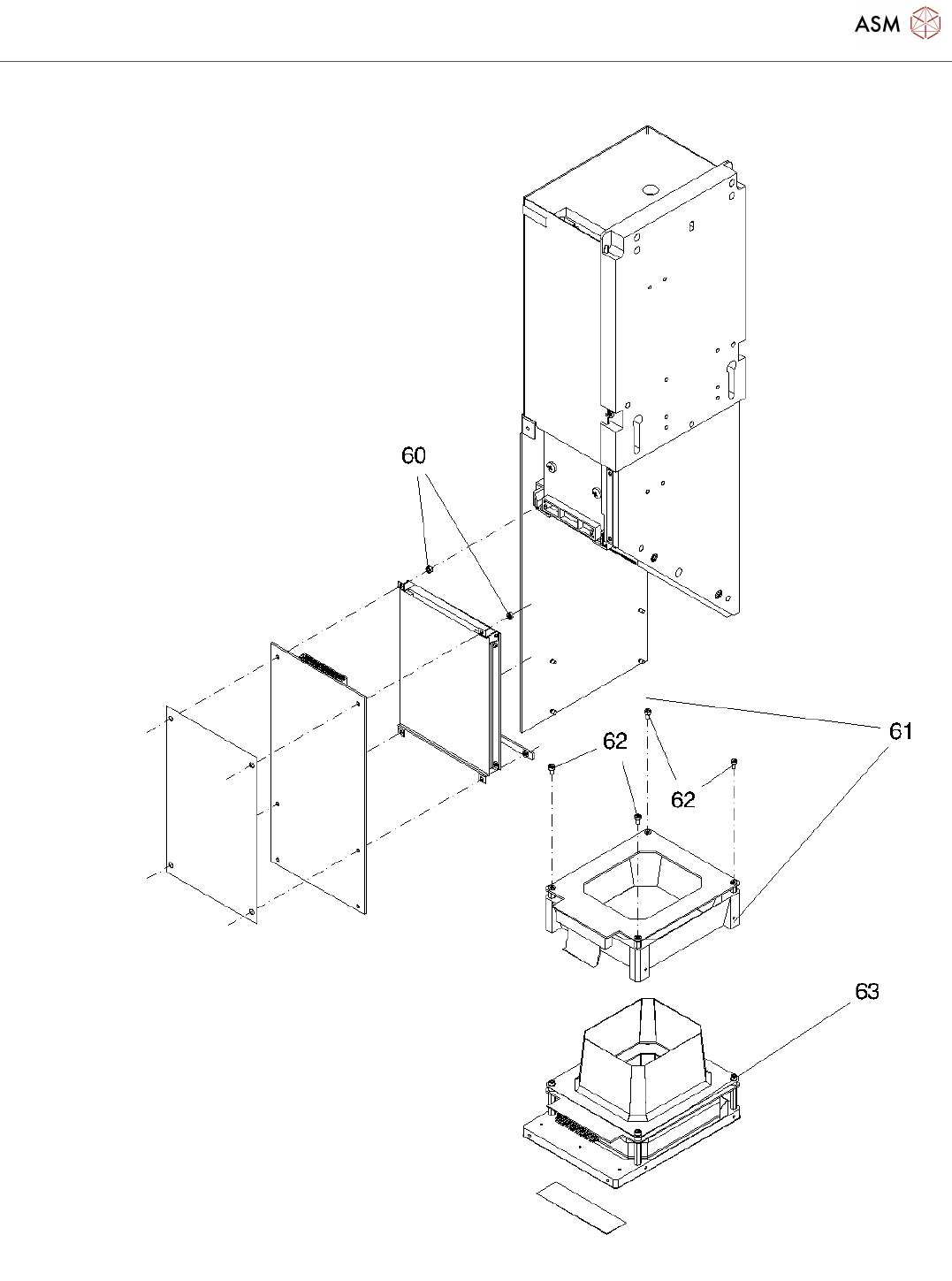 ASM

60

61

62

62

63