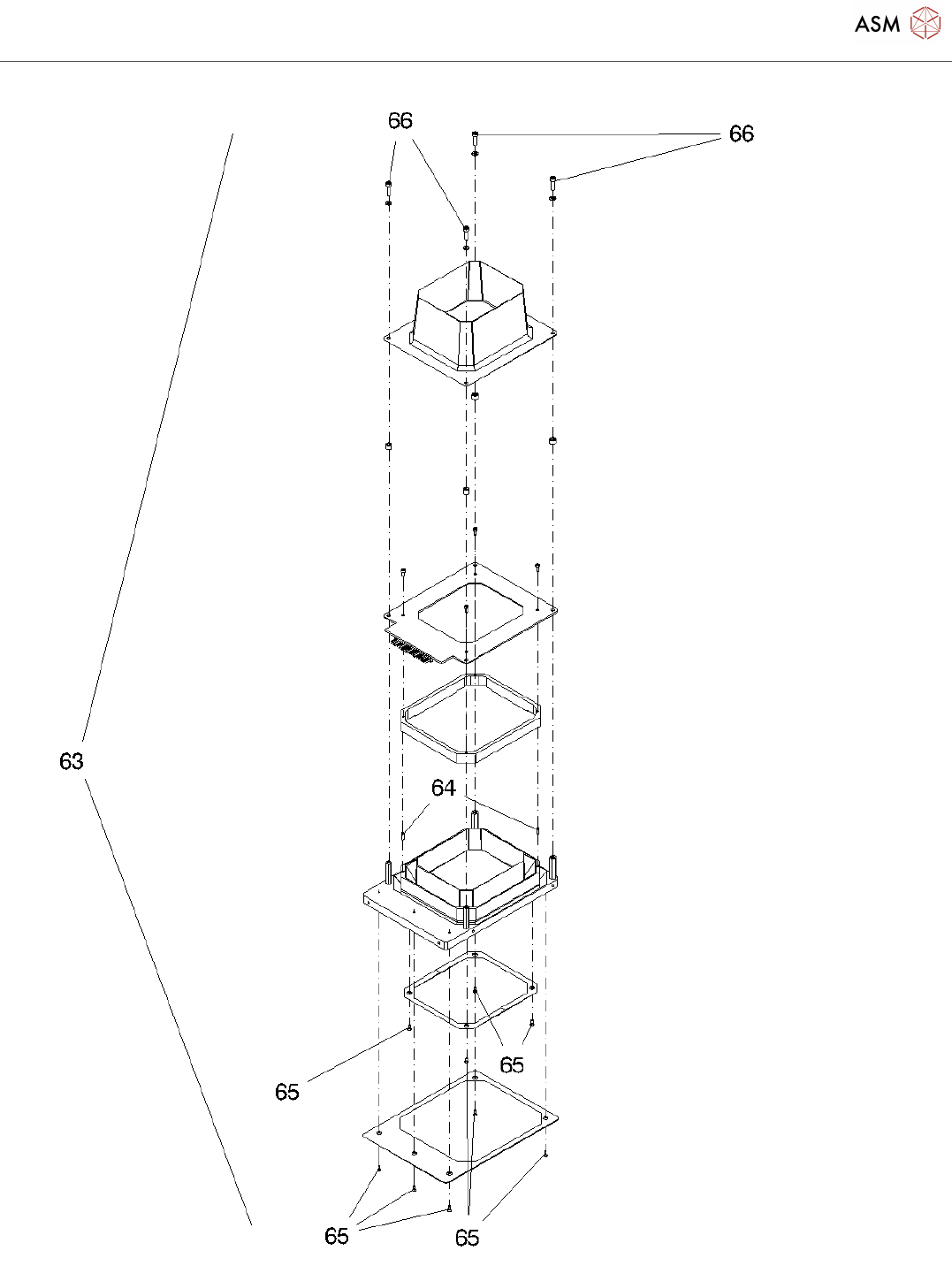 ASM

66
66
63
64
65
65
65
65