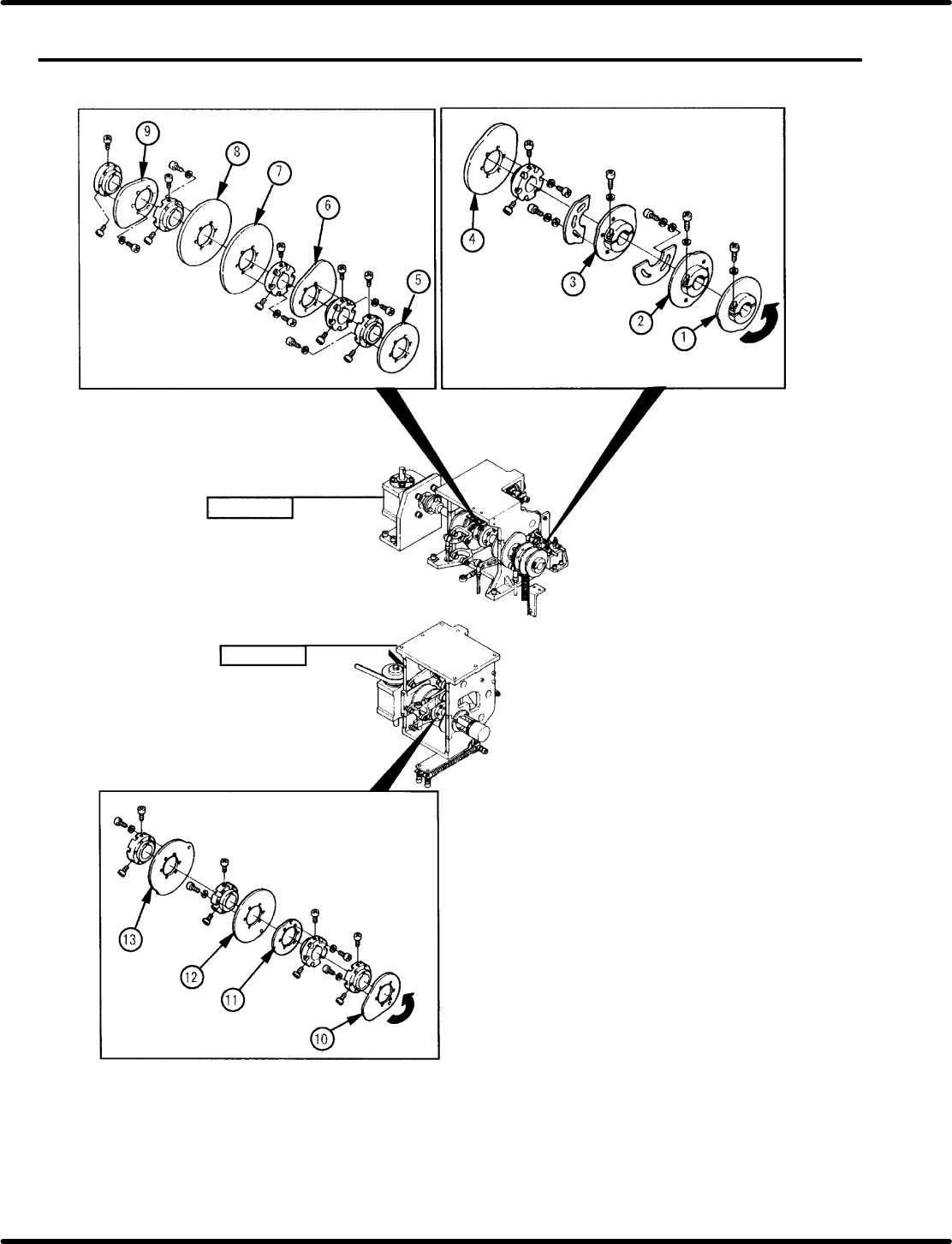 9
8
7
6
5
4
3
2
1
13
12
11
10