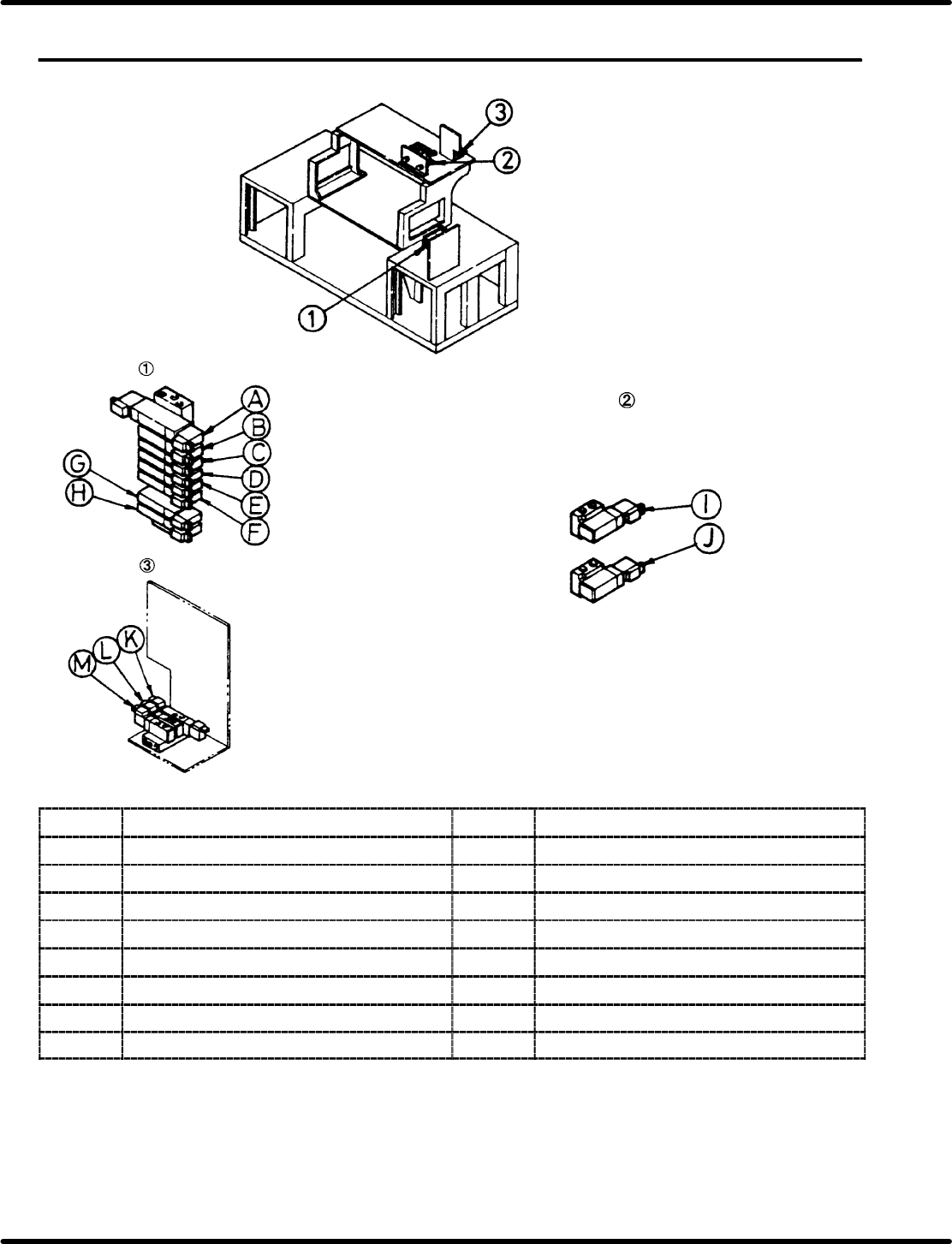 ③
②
①

①
A
B
C
D
E
F
G
H

②
I
J

③
K
L
M