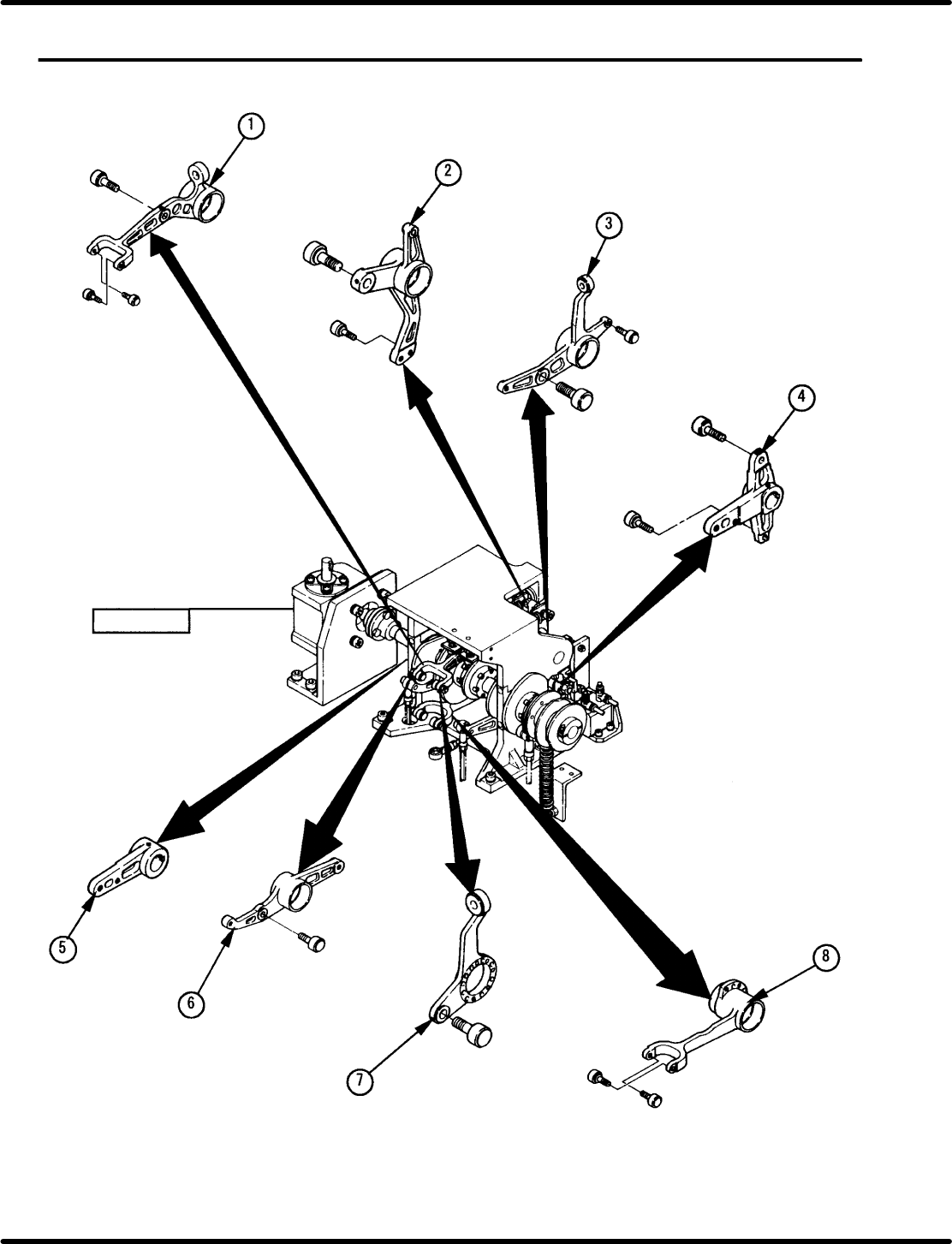 1

2

3

4

5

6

7

8